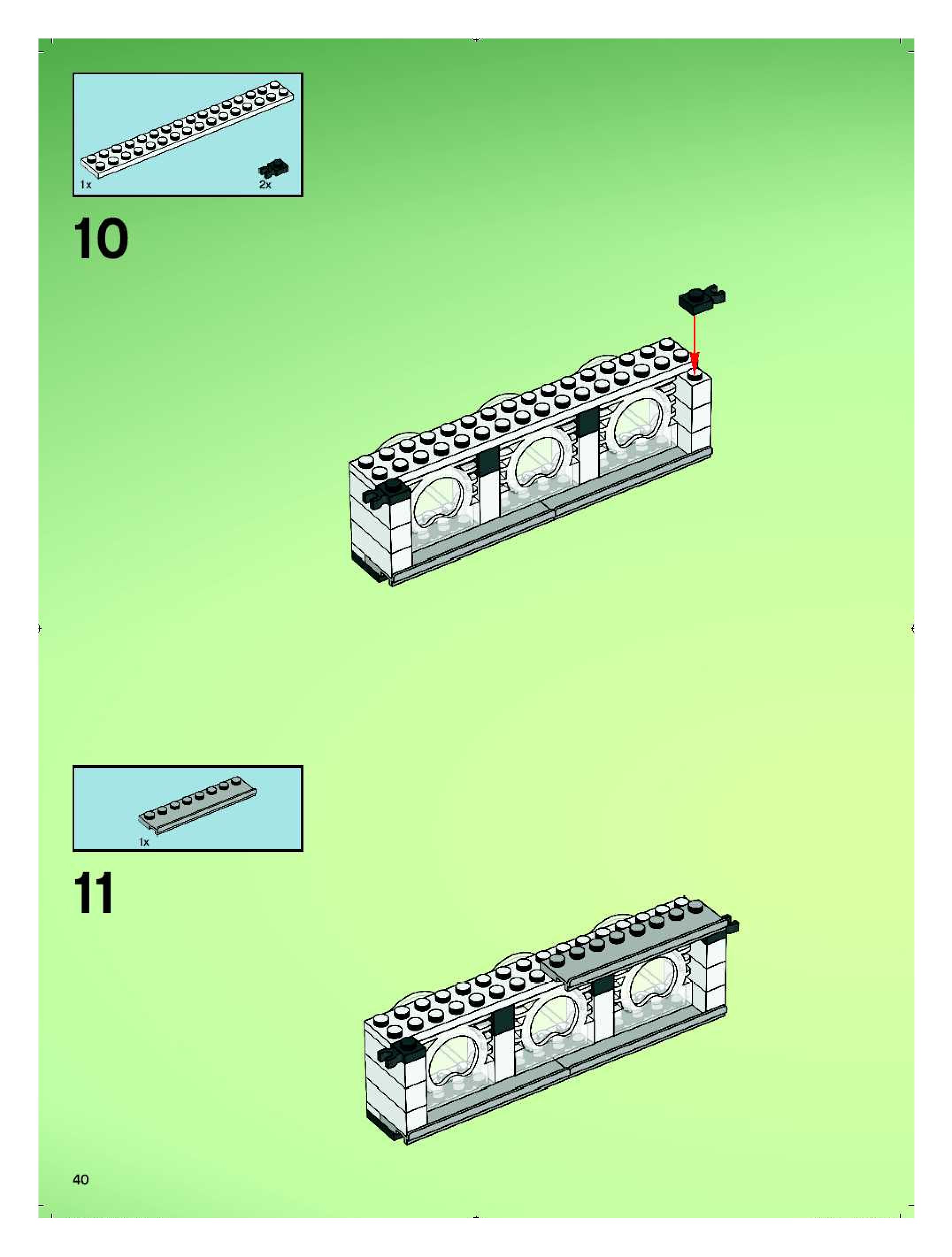 1x
2x

10

1x

11

40