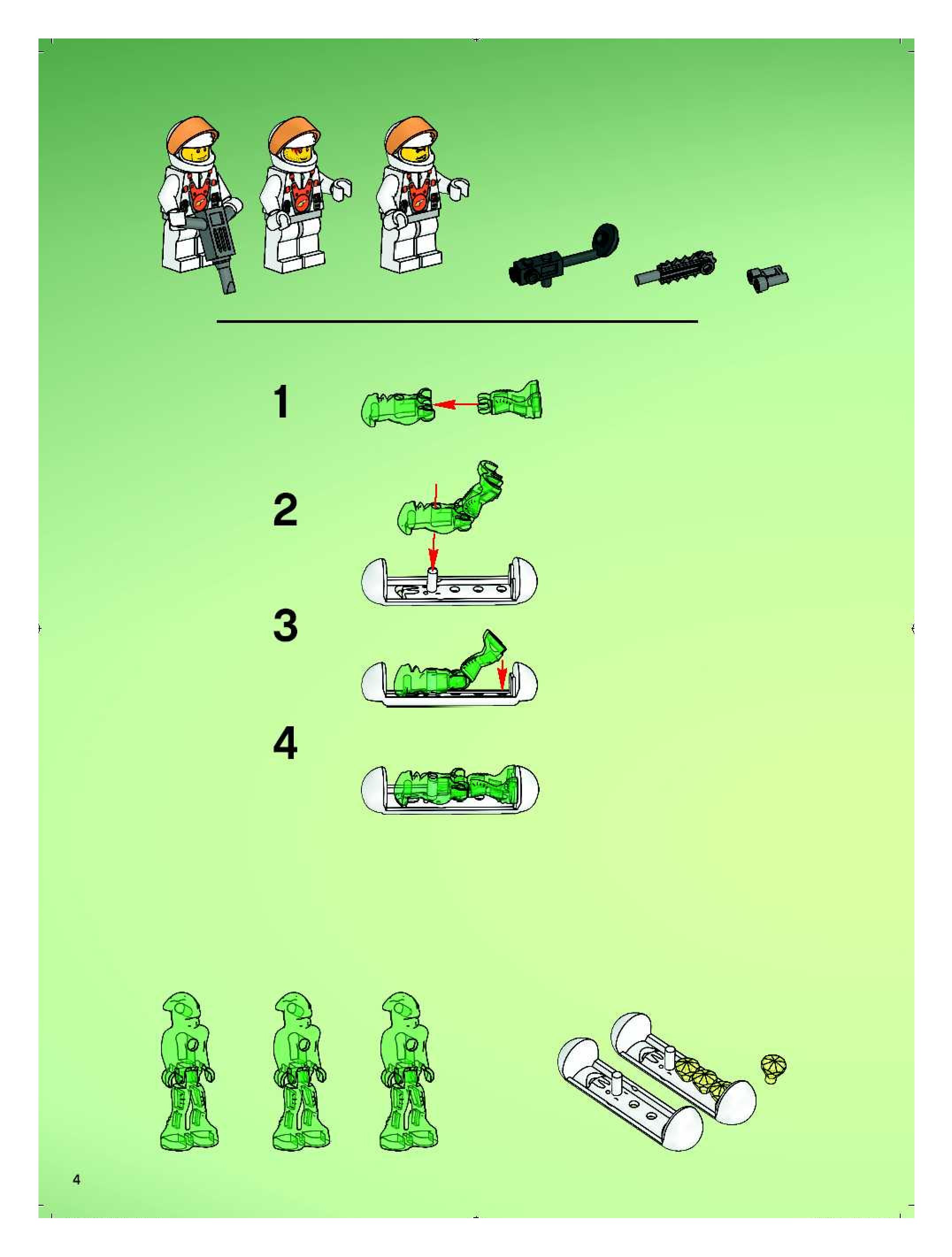 1

2

3

4

4