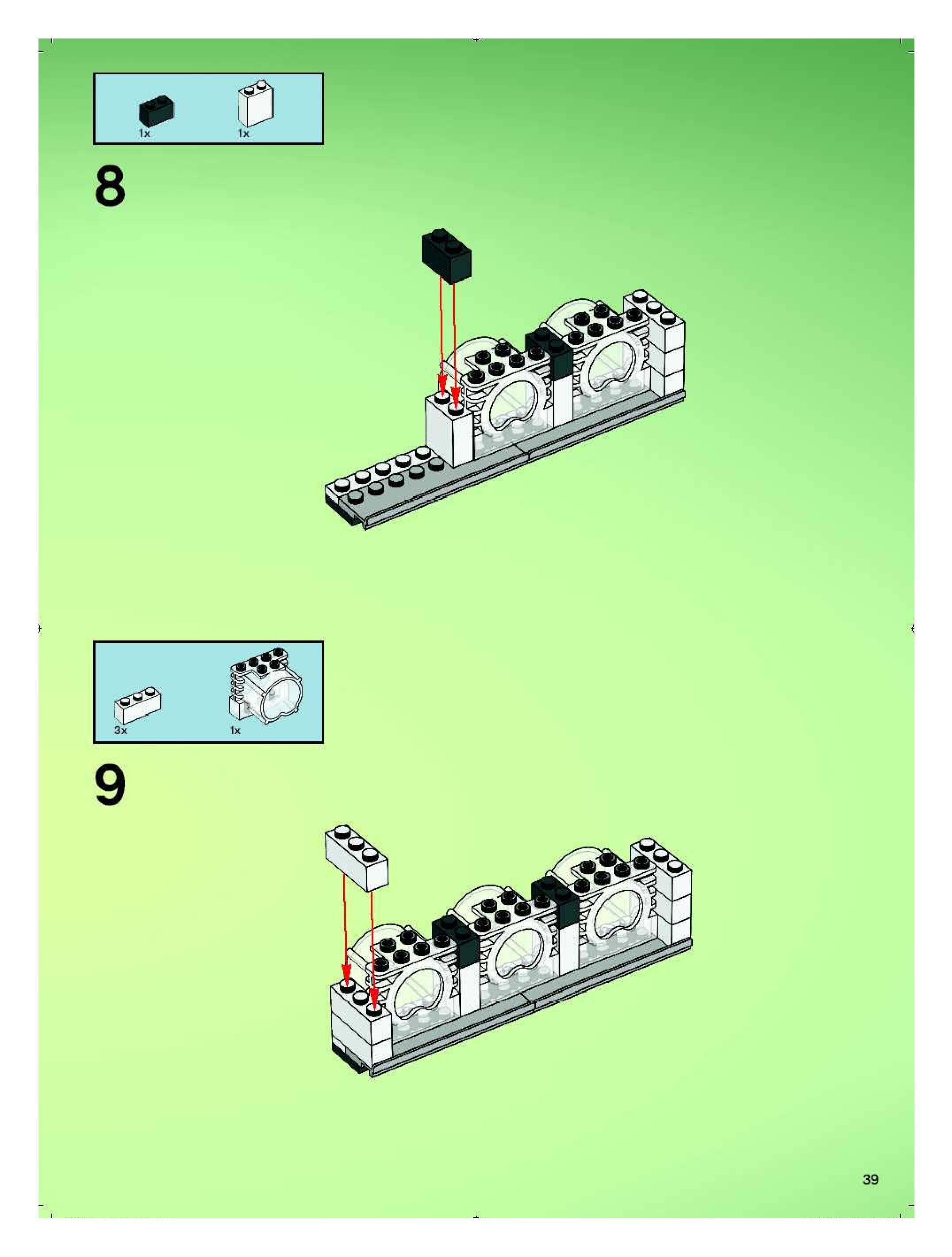 1x 1x

8

3x 1x

9

39