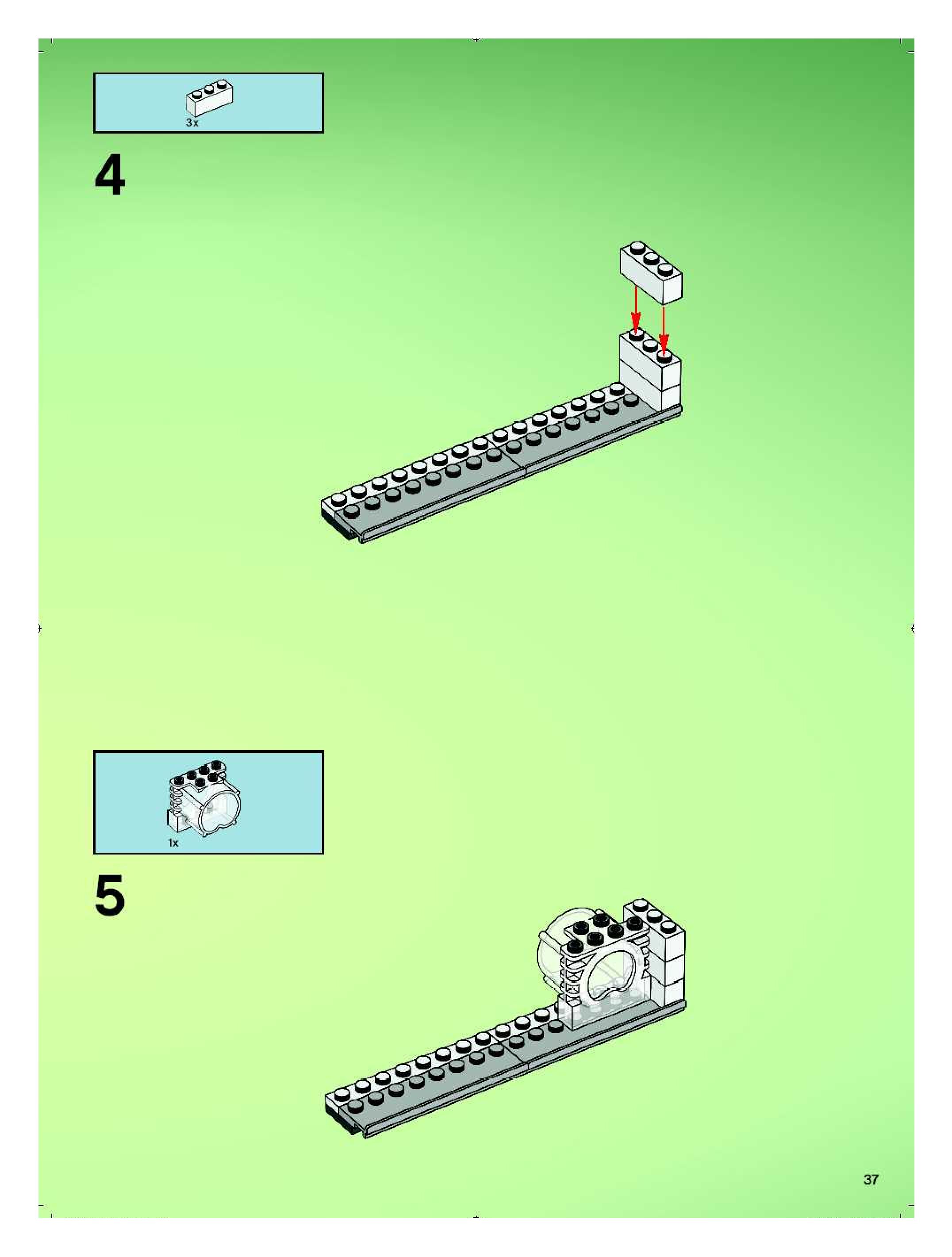 3x

4

1x

5

37