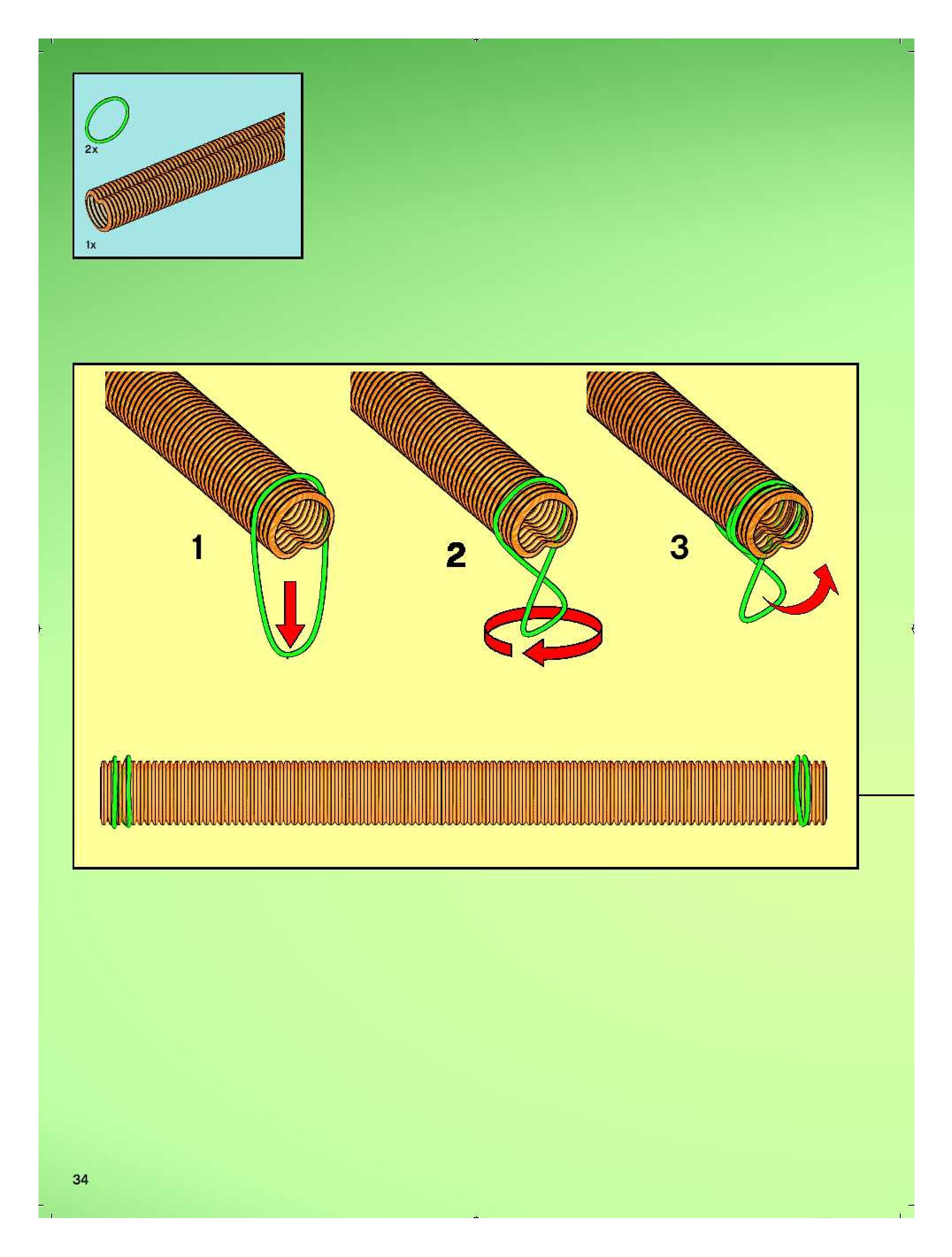 2x

1x

1

2

3

34