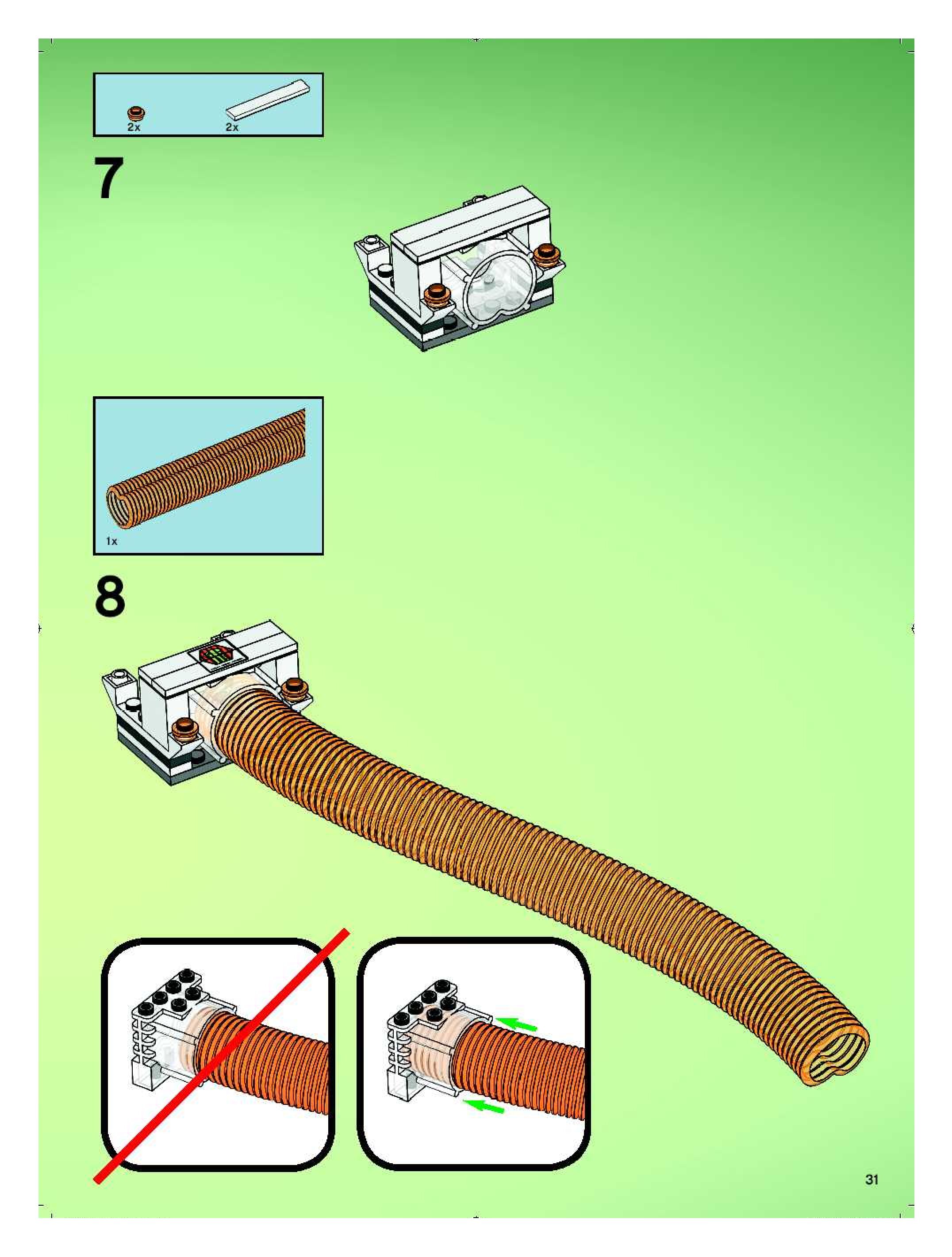 2x
2x

7

1x

8

31