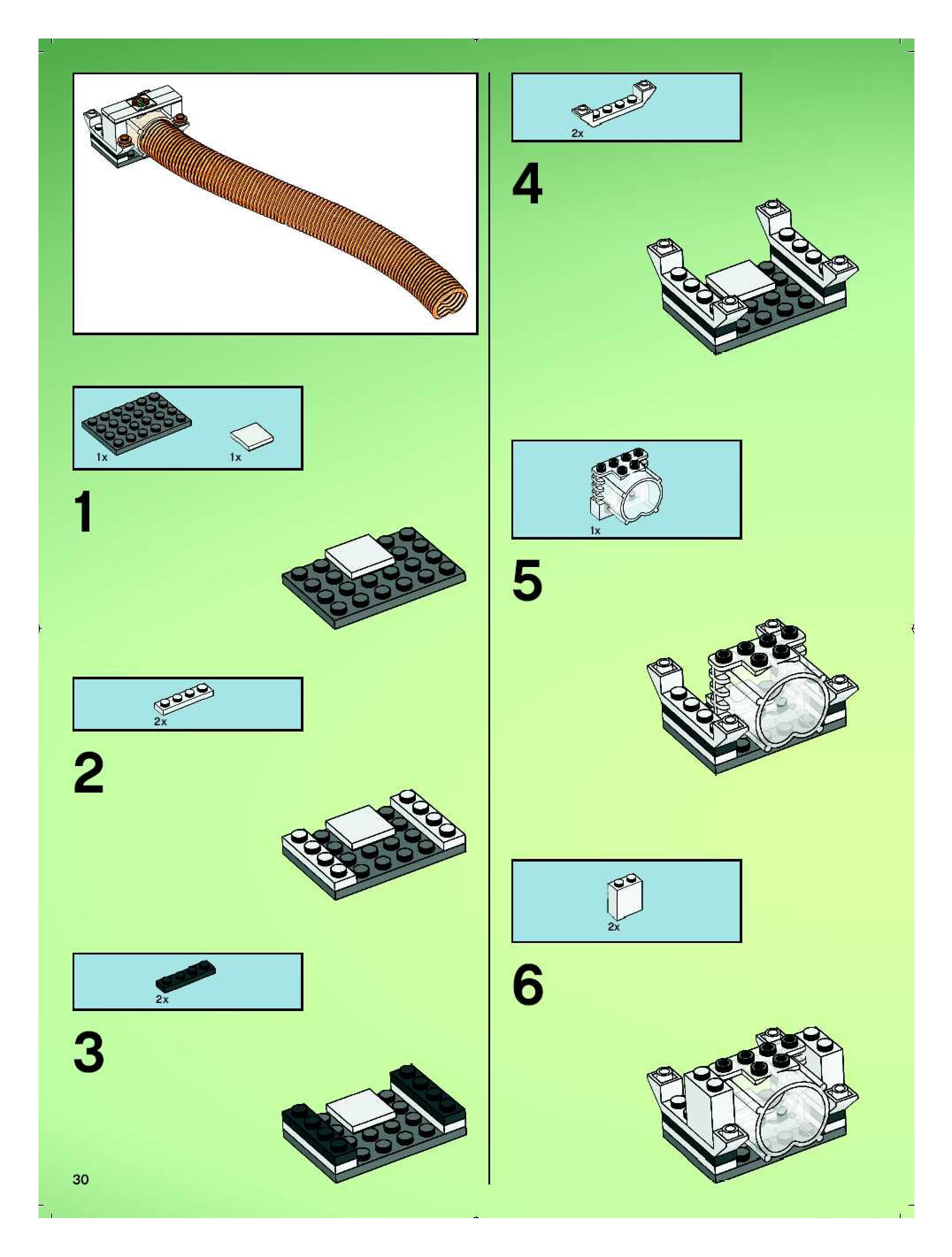 1x 1x

1

2x

2

2x

3

30

2x

4

1x

5

2x

6