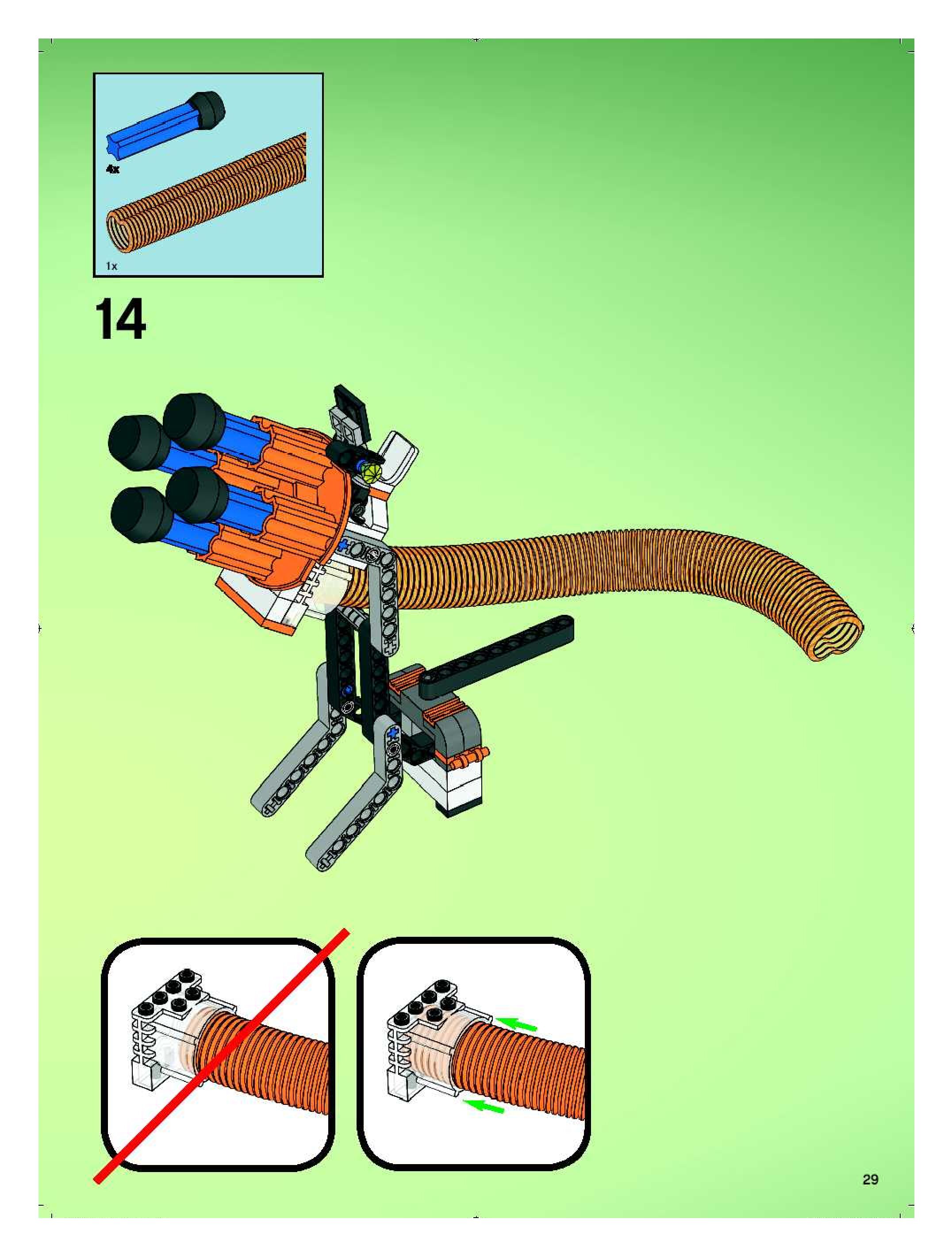 4x

1x

14

29