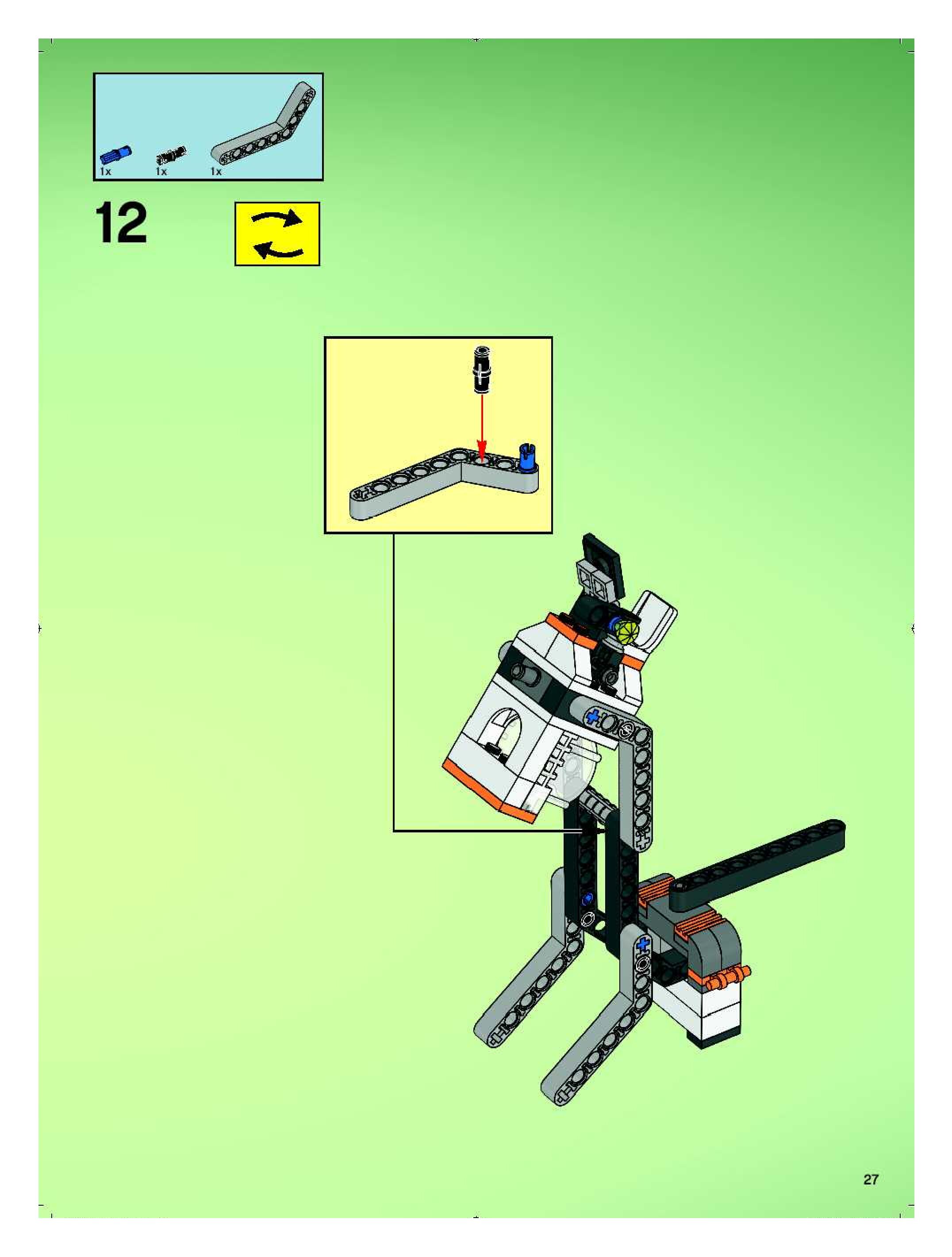 1x 1x 1x

12

27