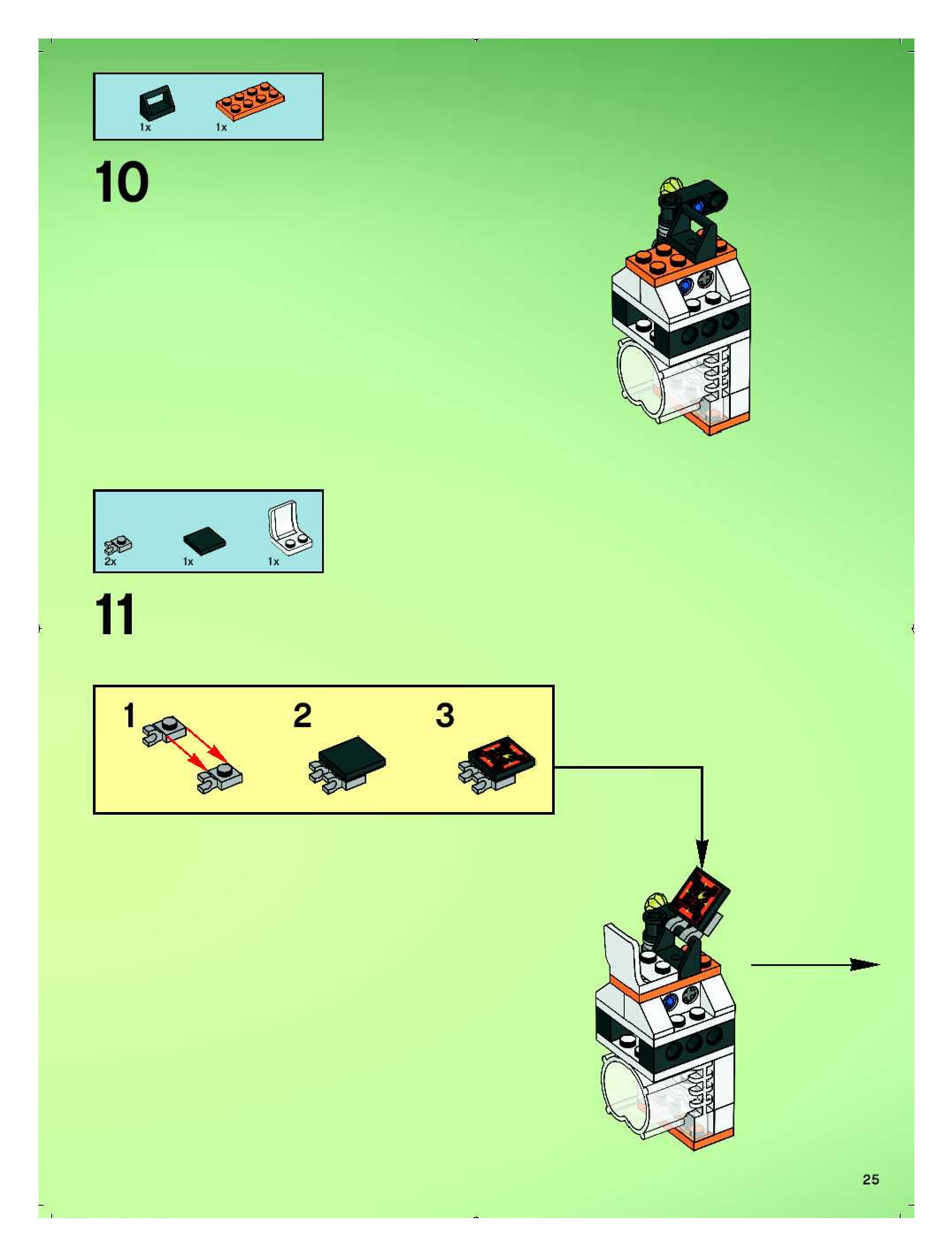 1x 1x

10

2x 1x 1x

11

1 2 3

25