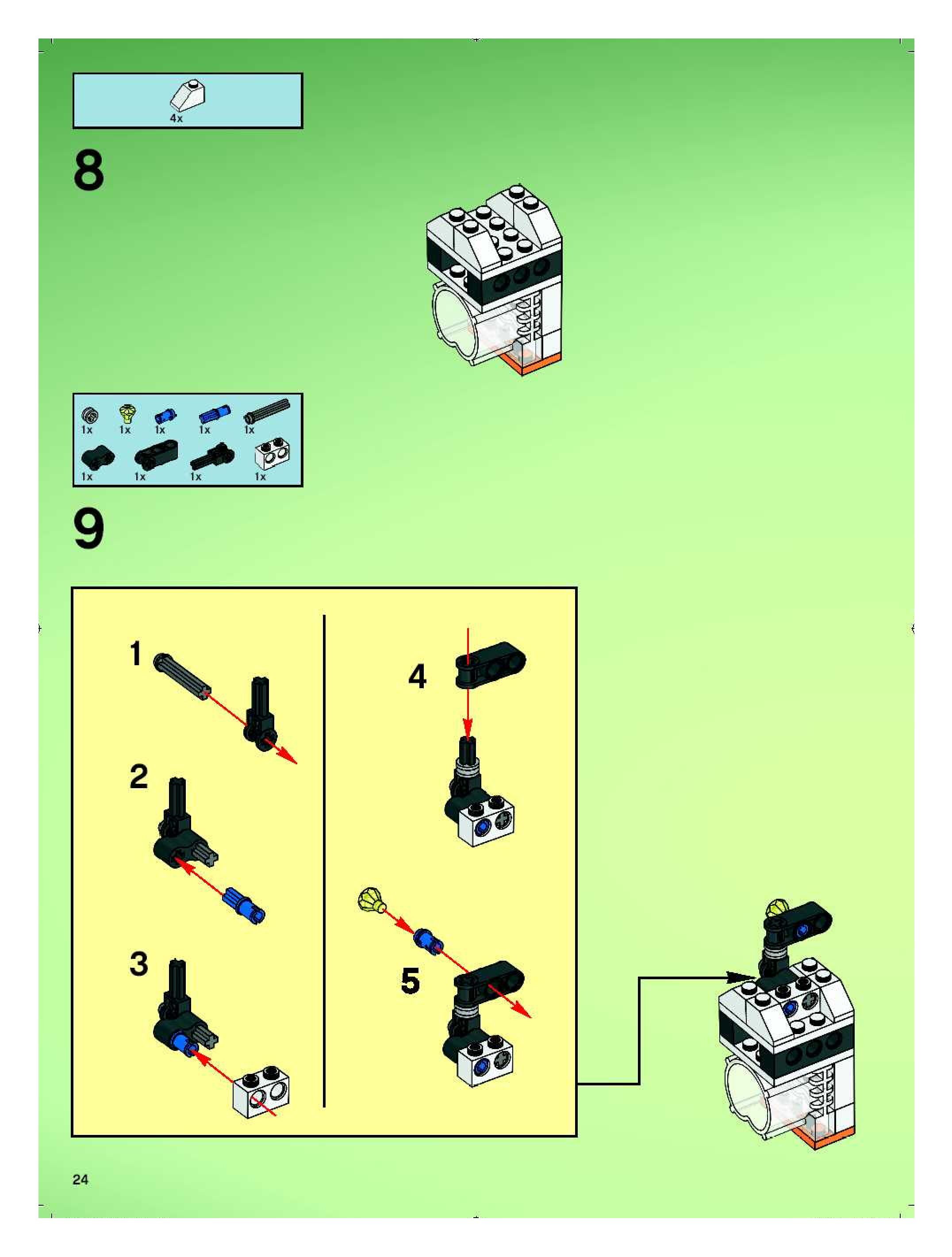 4x

8

1x 1x 1x 1x 1x
1x 1x 1x 1x

9

1

2

3

4

5

24