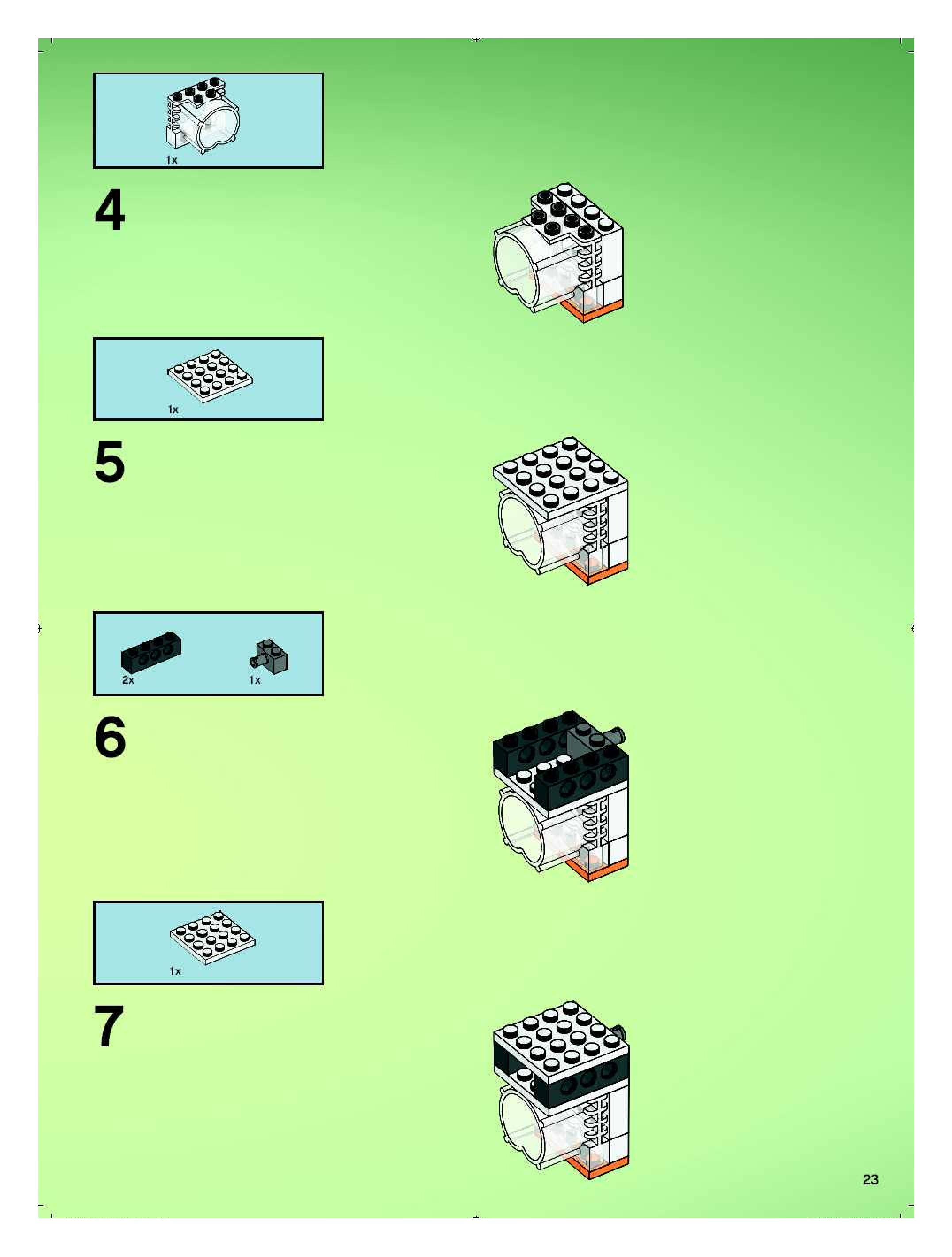 1x

4

1x

5

2x

1x

6

1x

7

23