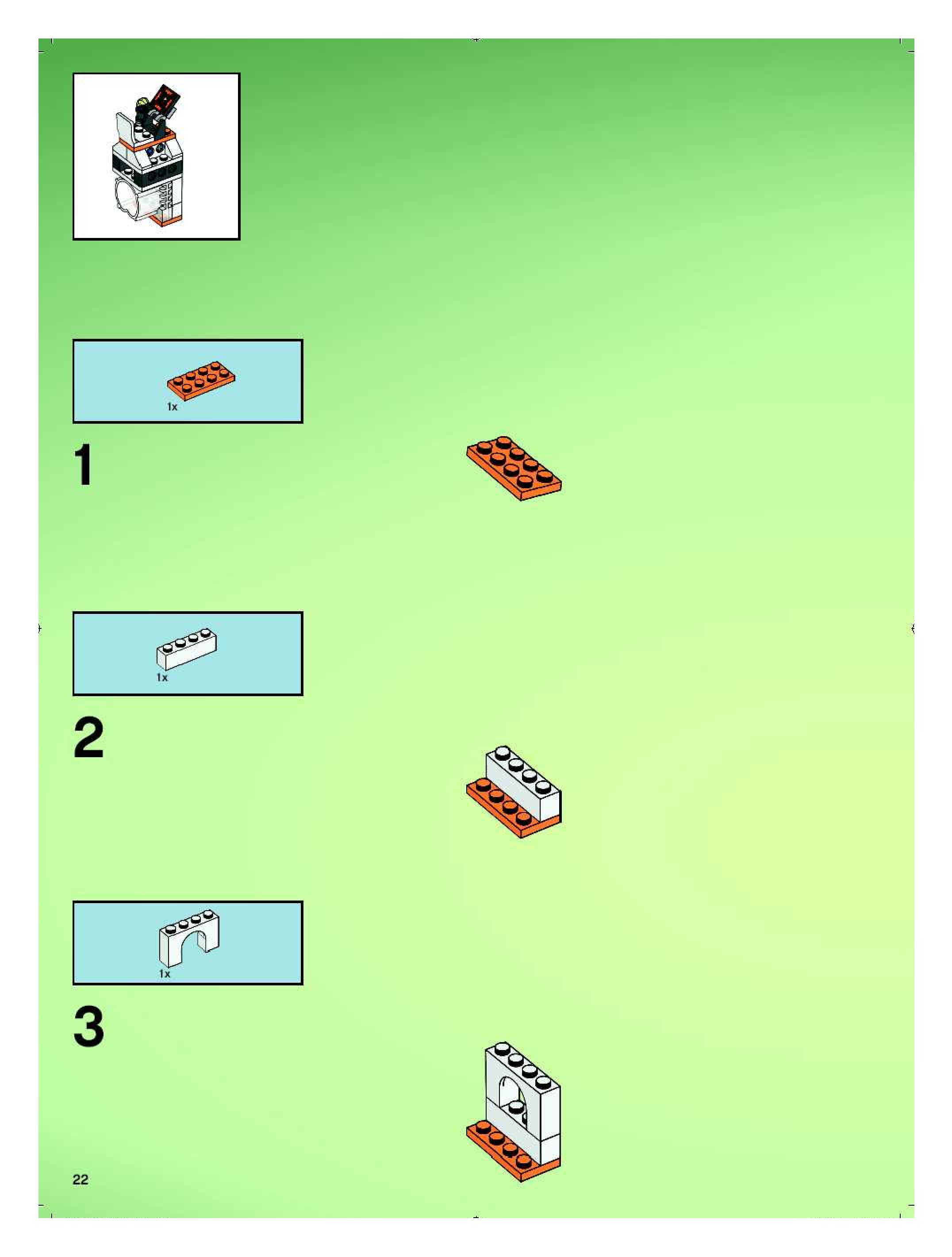 1x

1

1x

2

1x

3

22