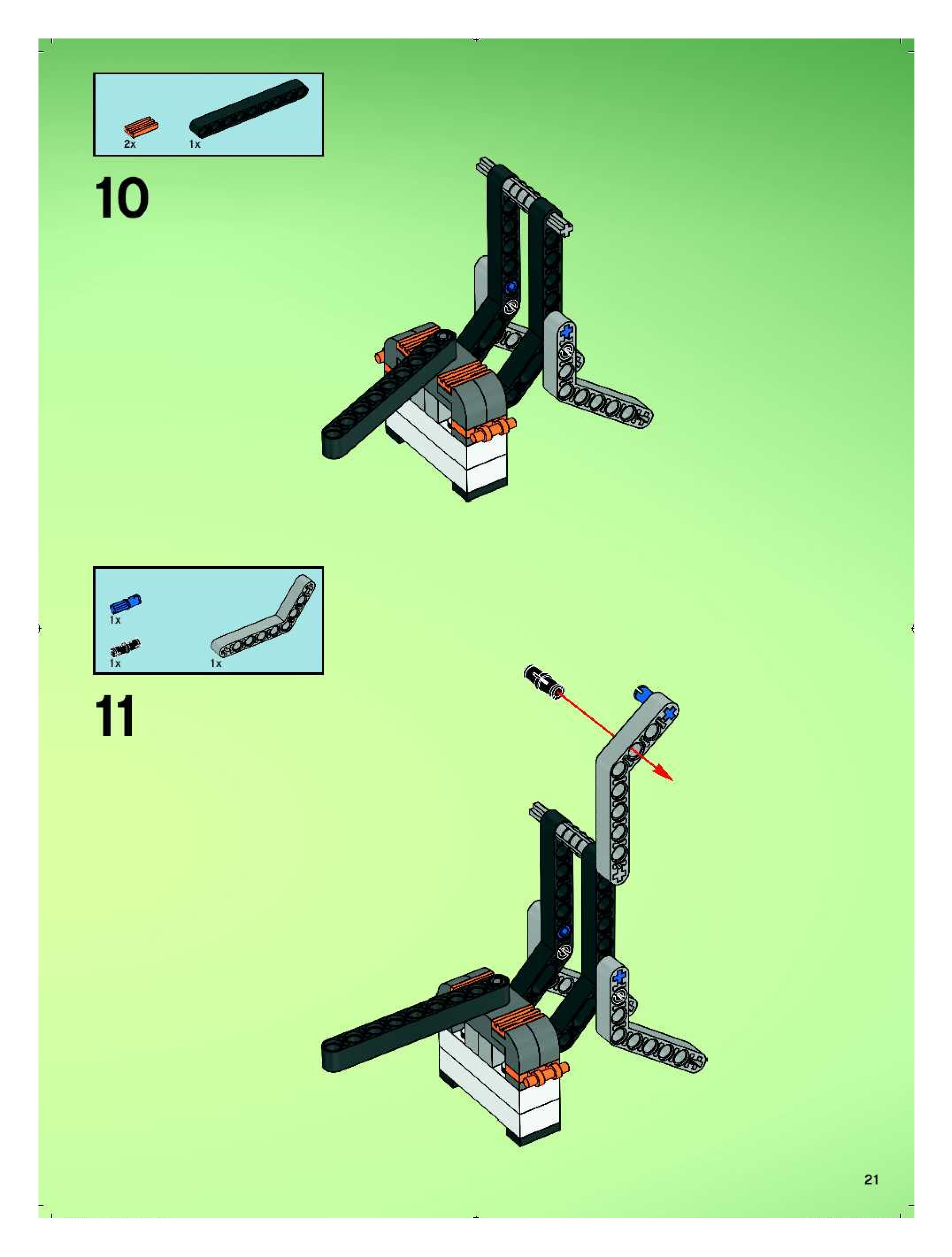 2x 1x

10

1x

1x 1x

11

21