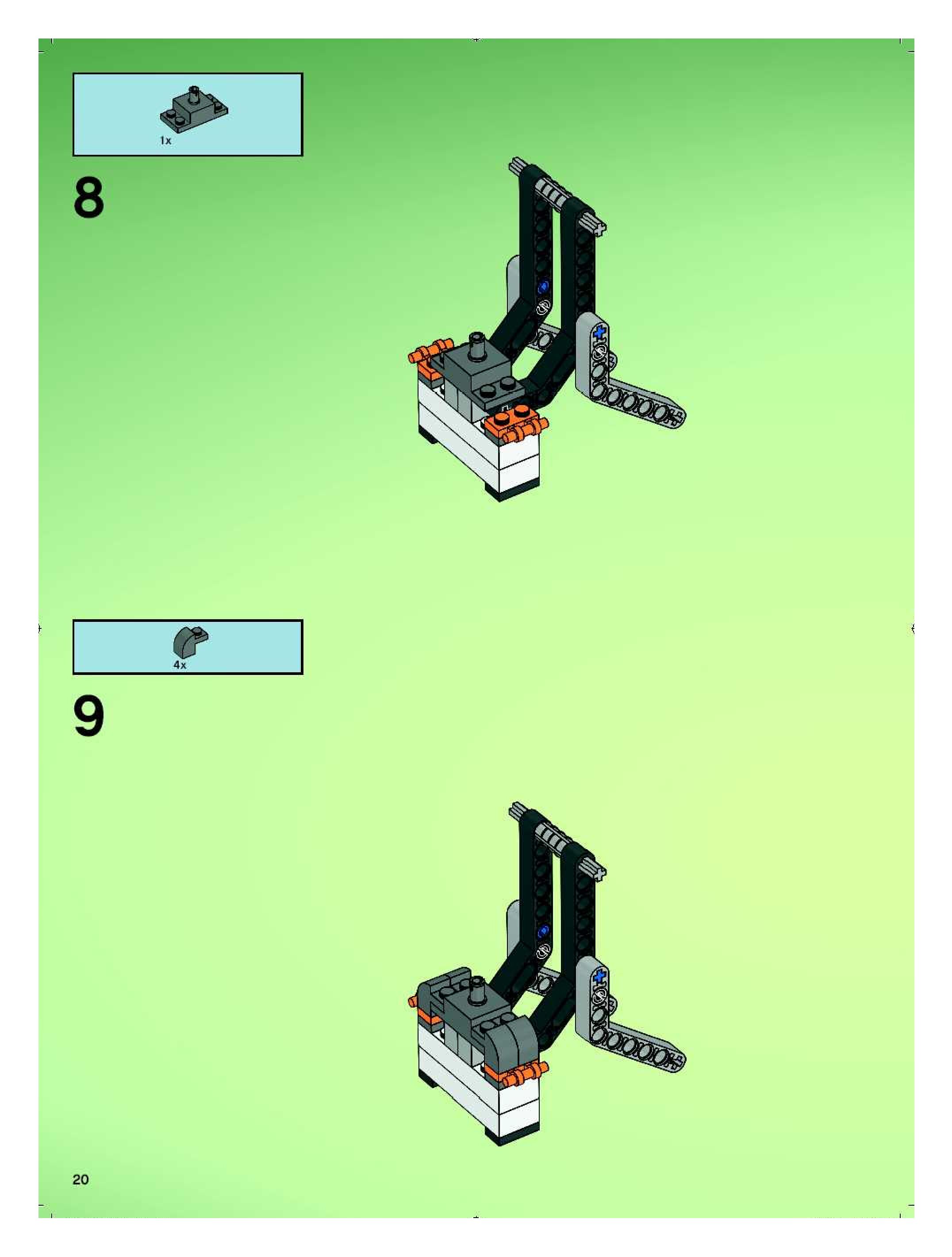 1x

8

4x

9

20