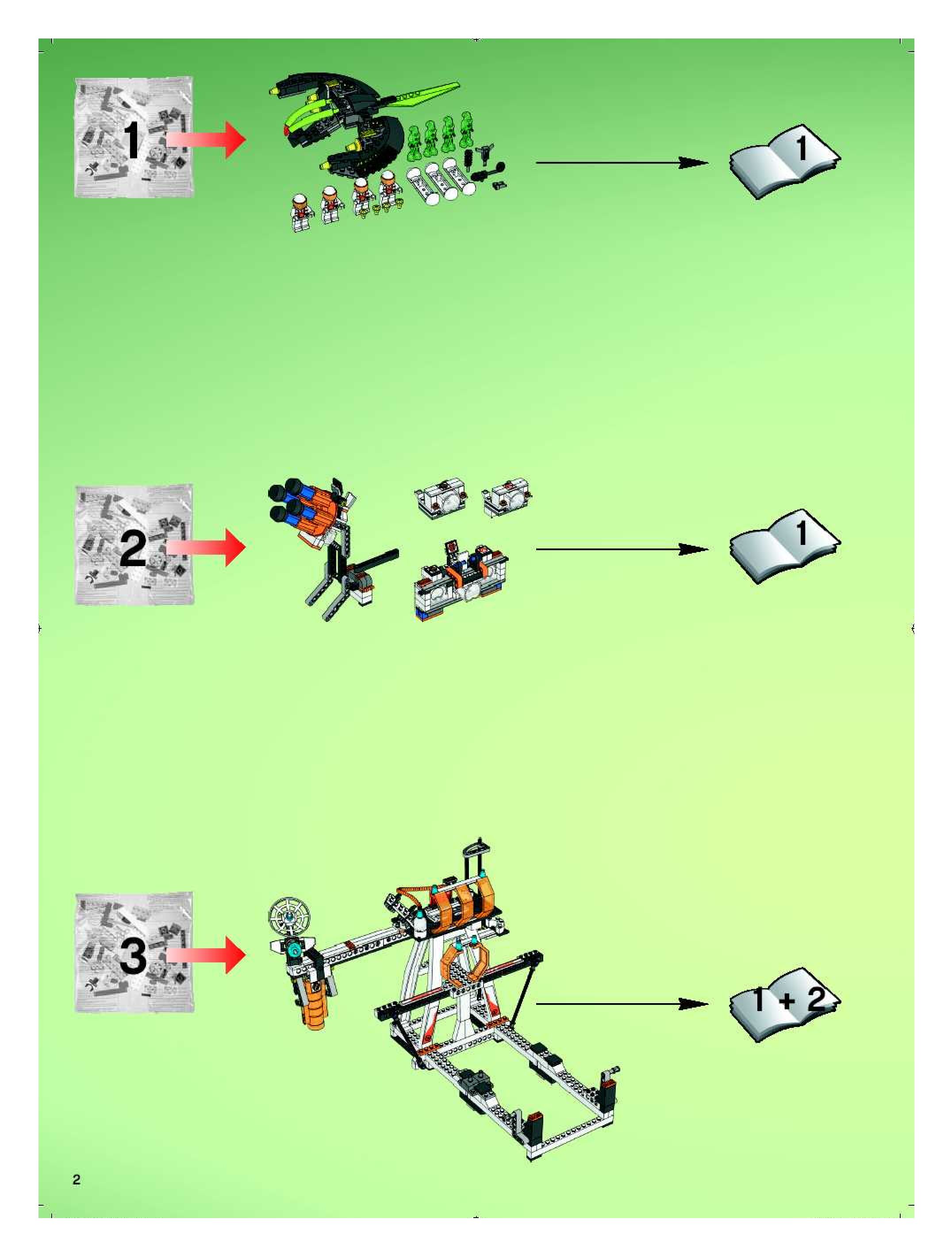 1

1

2

1

3

1 + 2

2