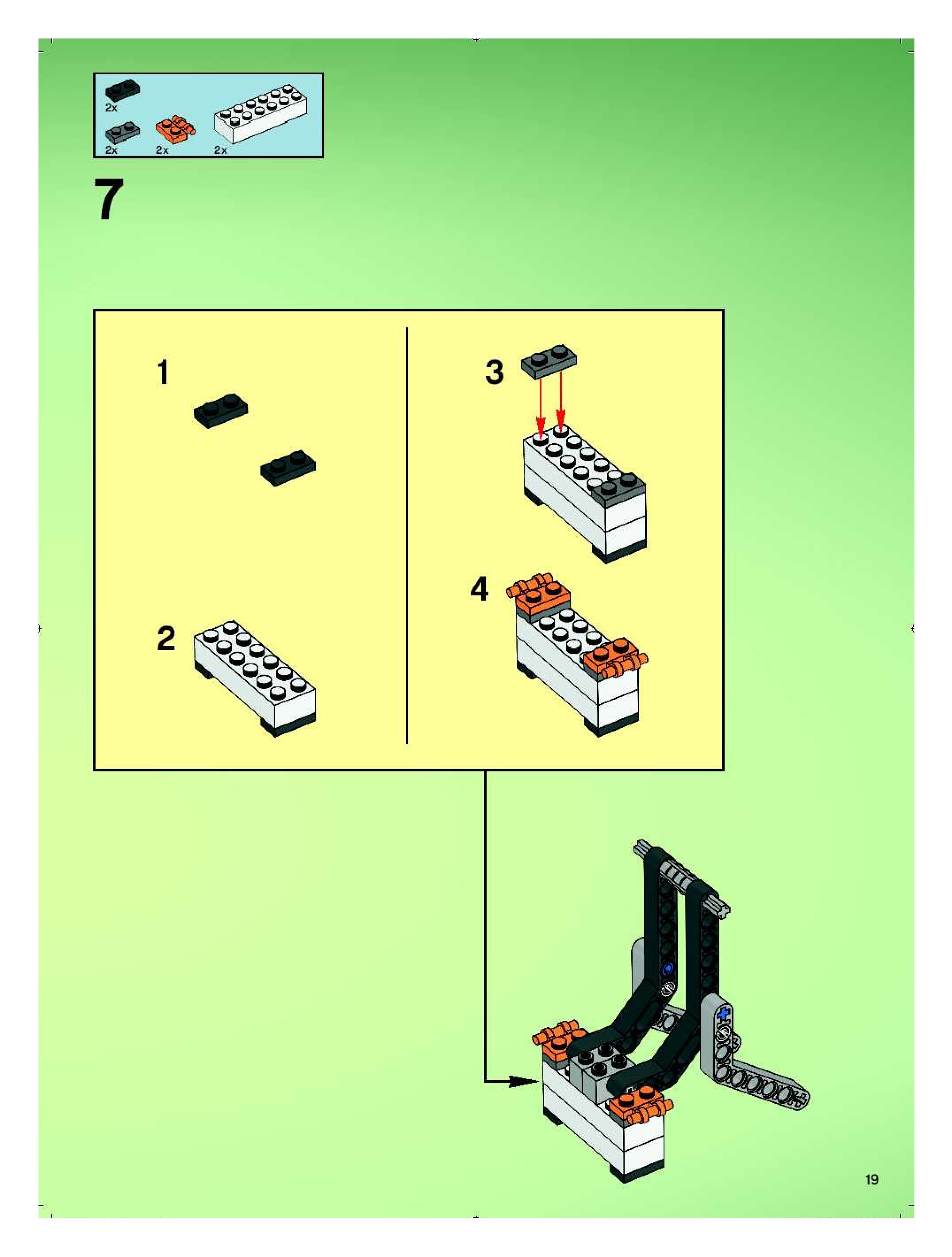 2x

2x 2x 2x

7

1

2

3

4

19