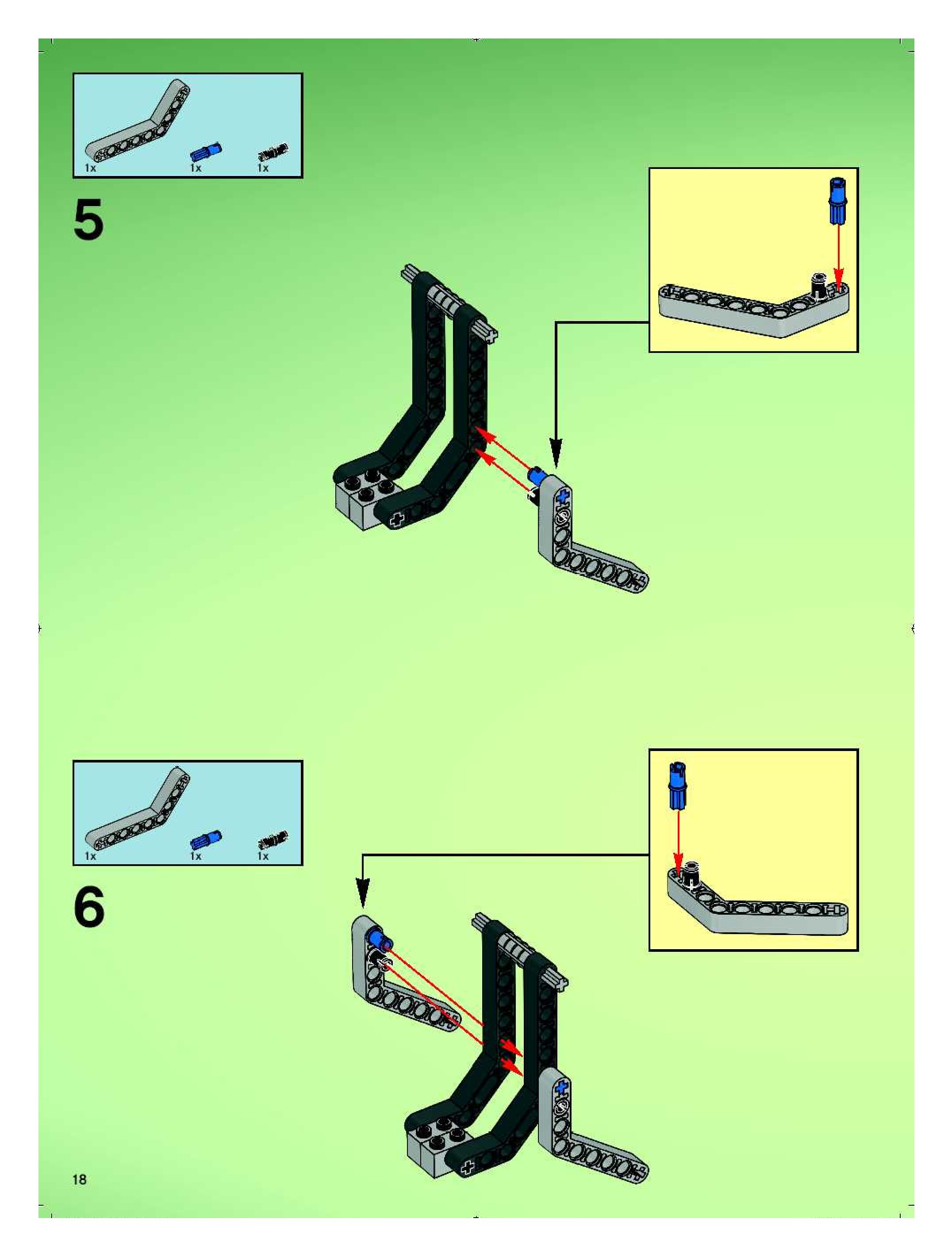 1x
1x
1x

5

1x
1x
1x

6

18