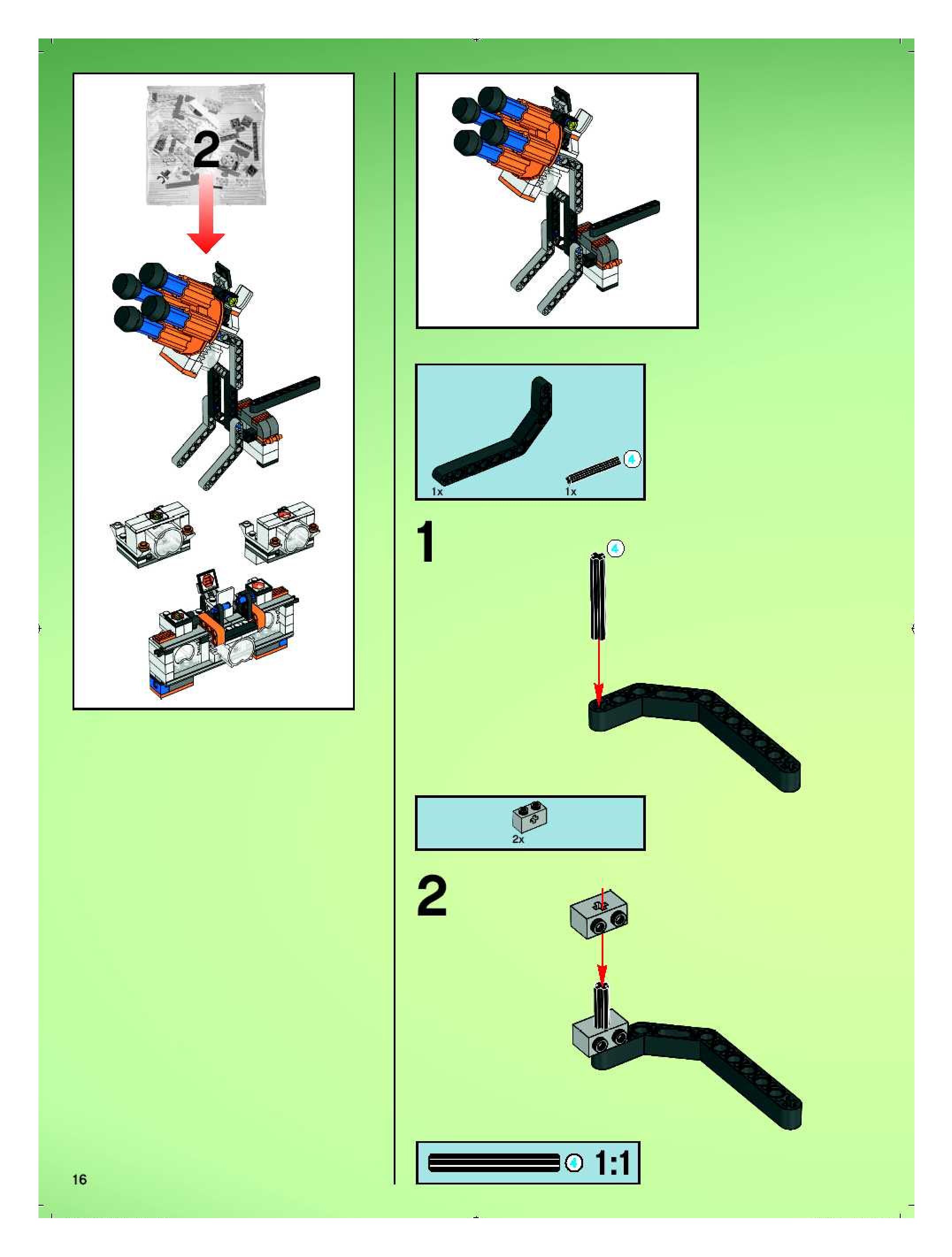 2

1x
4
1x

1

4

2x

2

4
1:1

16