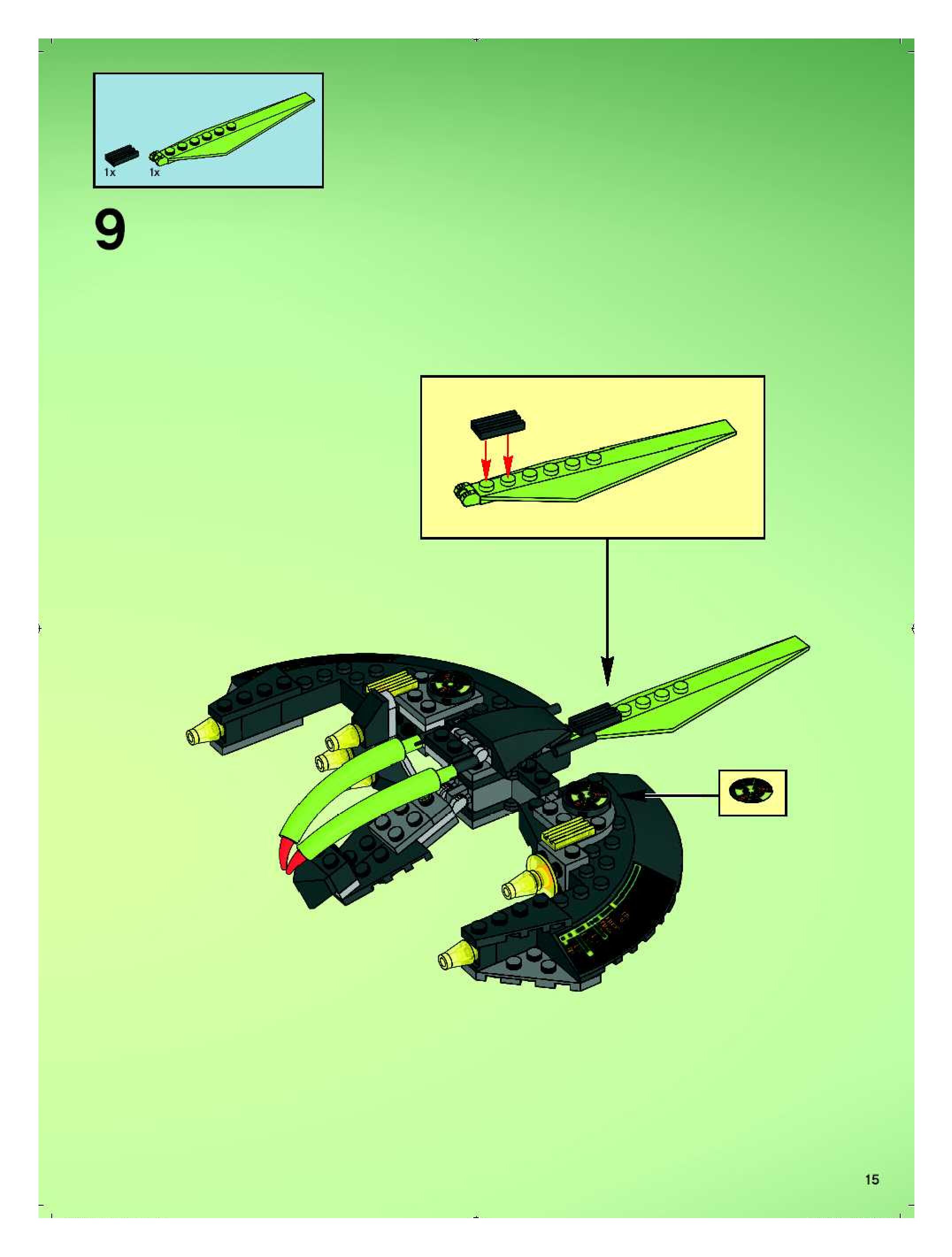 1x 1x

9

15