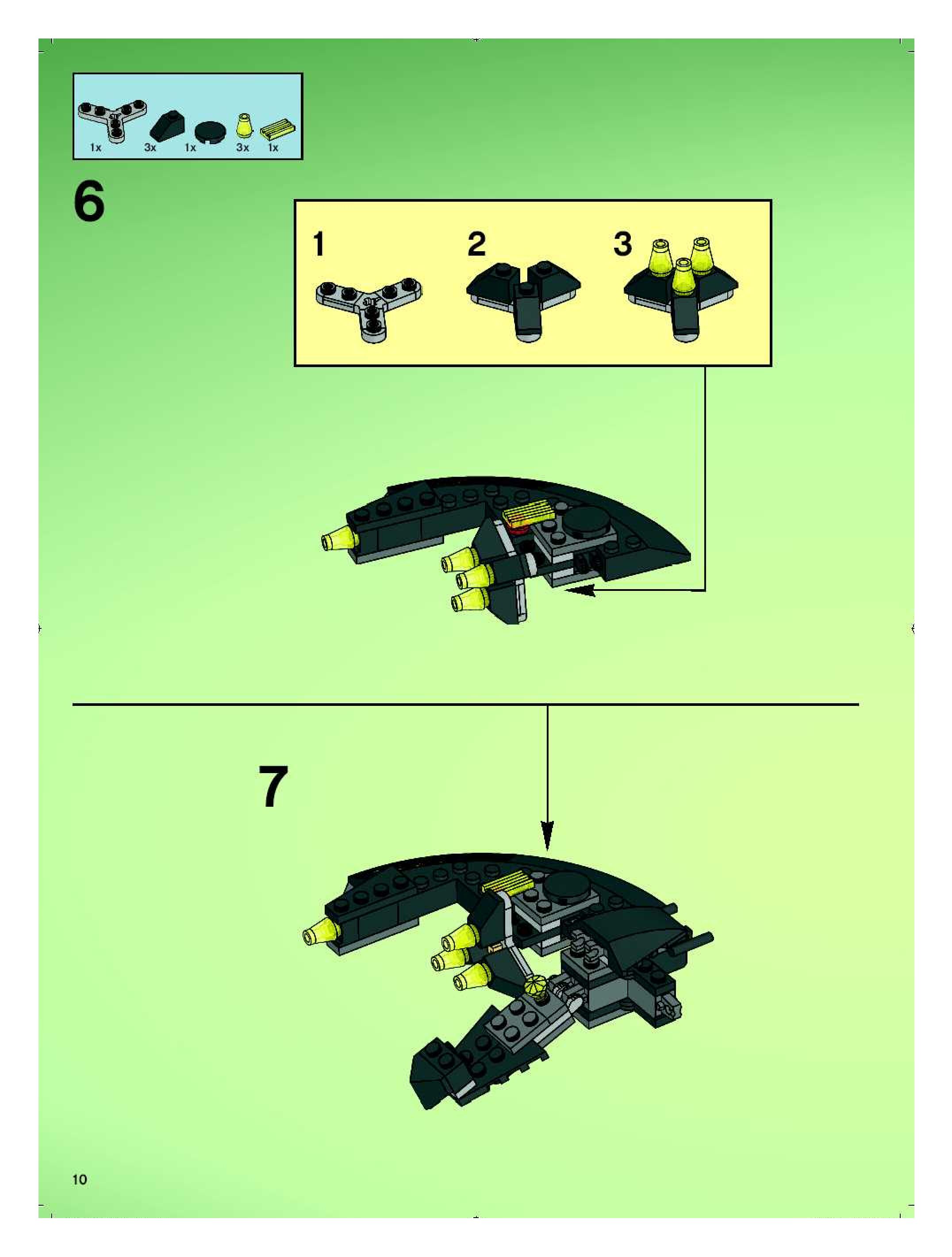 1x 3x 1x 3x 1x

6

1

2

3

7

10