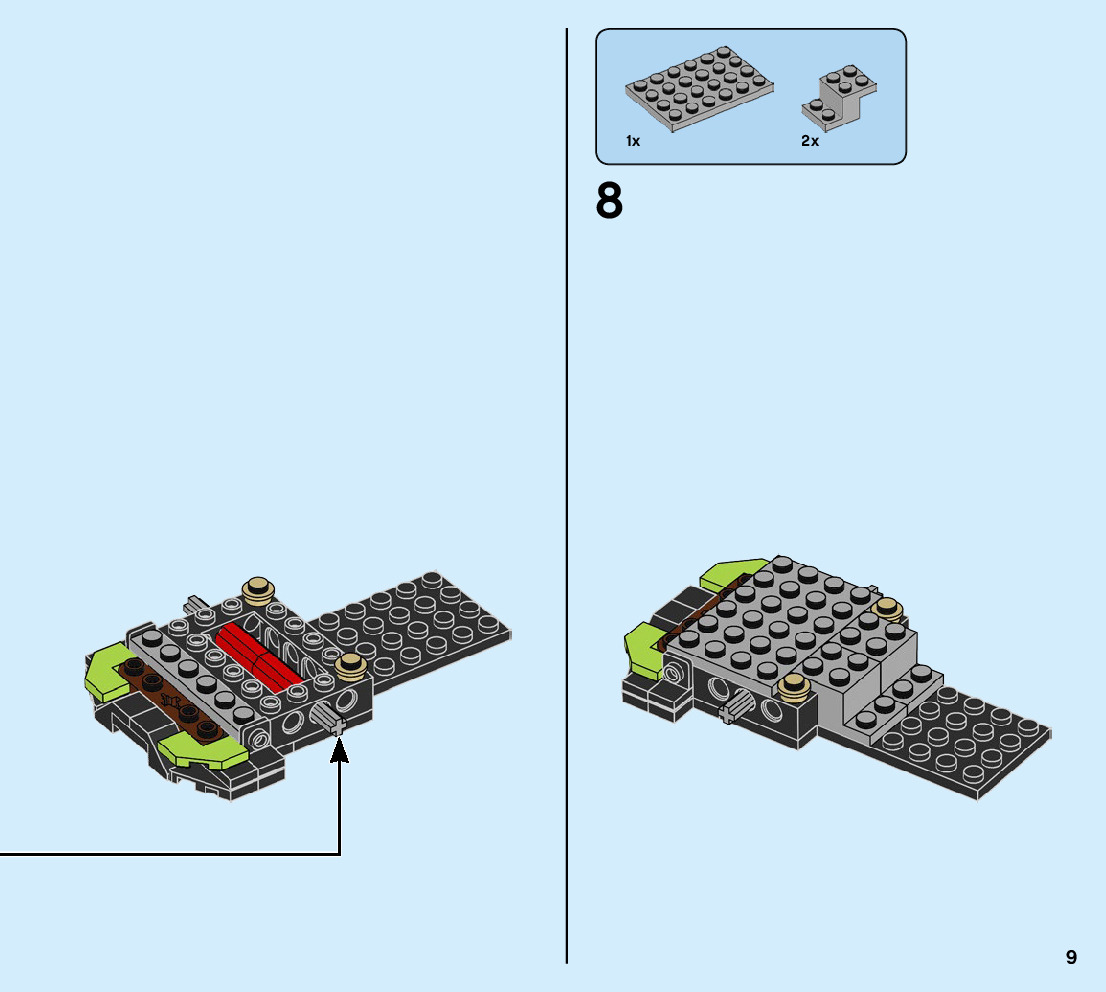 1x

2x

8

9