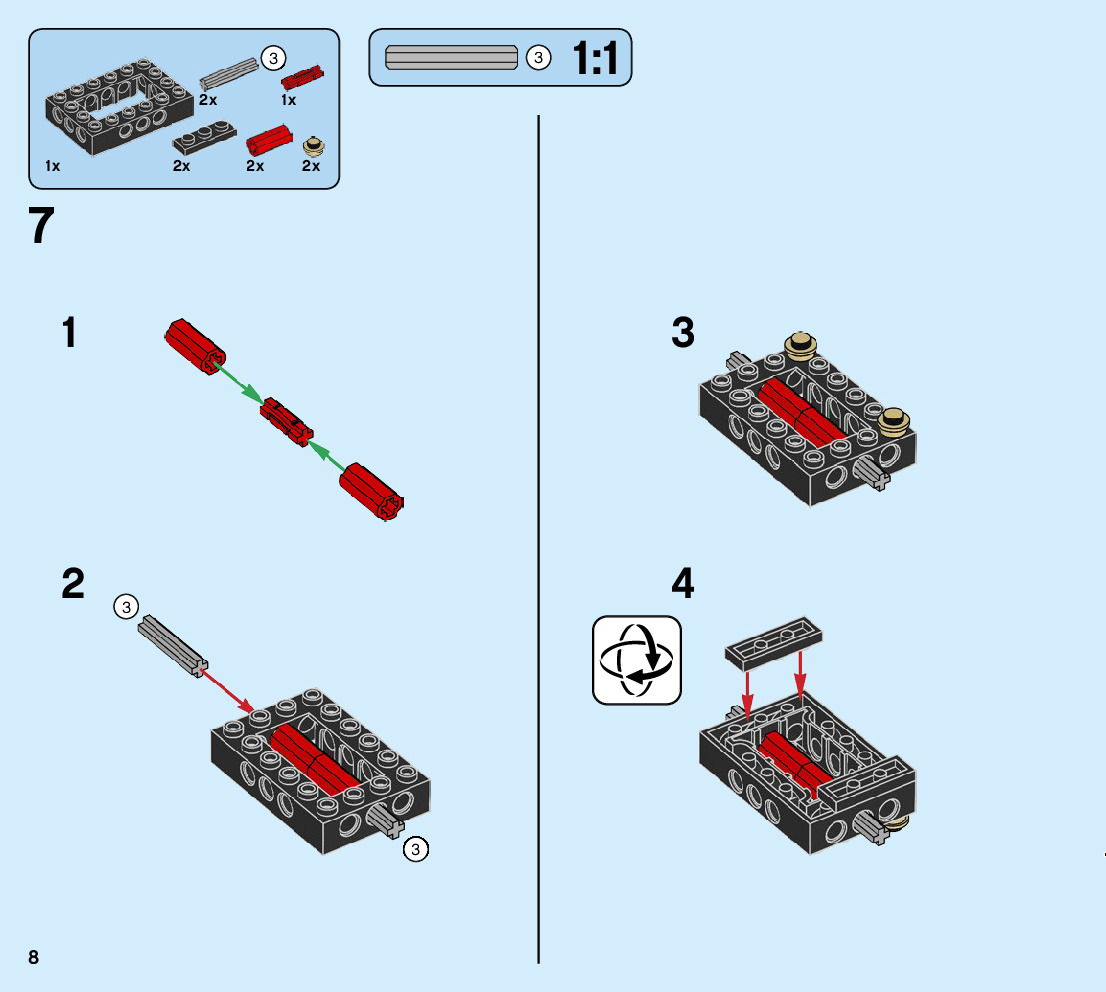 3
2x
1x
1x
2x
2x
2x

3
1:1

7

1

2

3

3

3

4

8