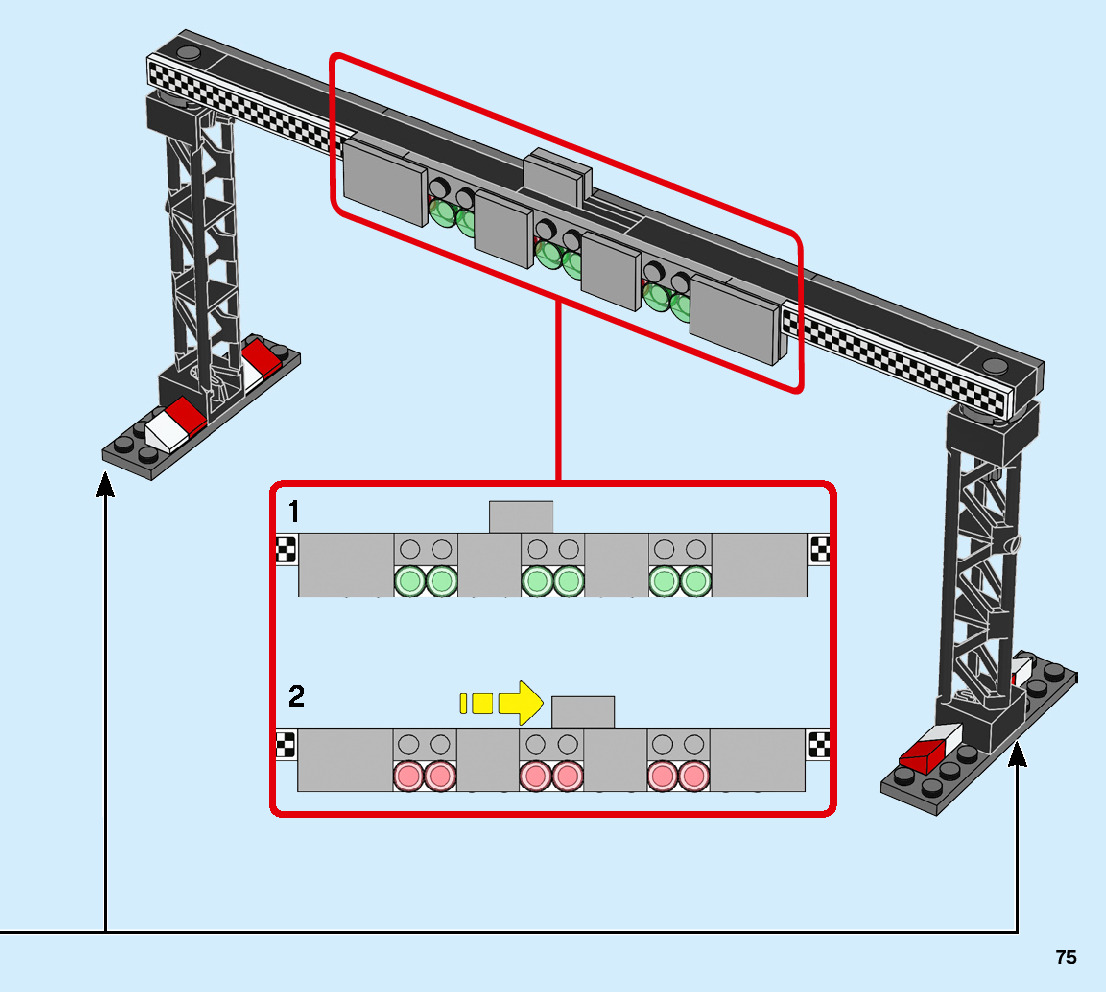 1

2

75