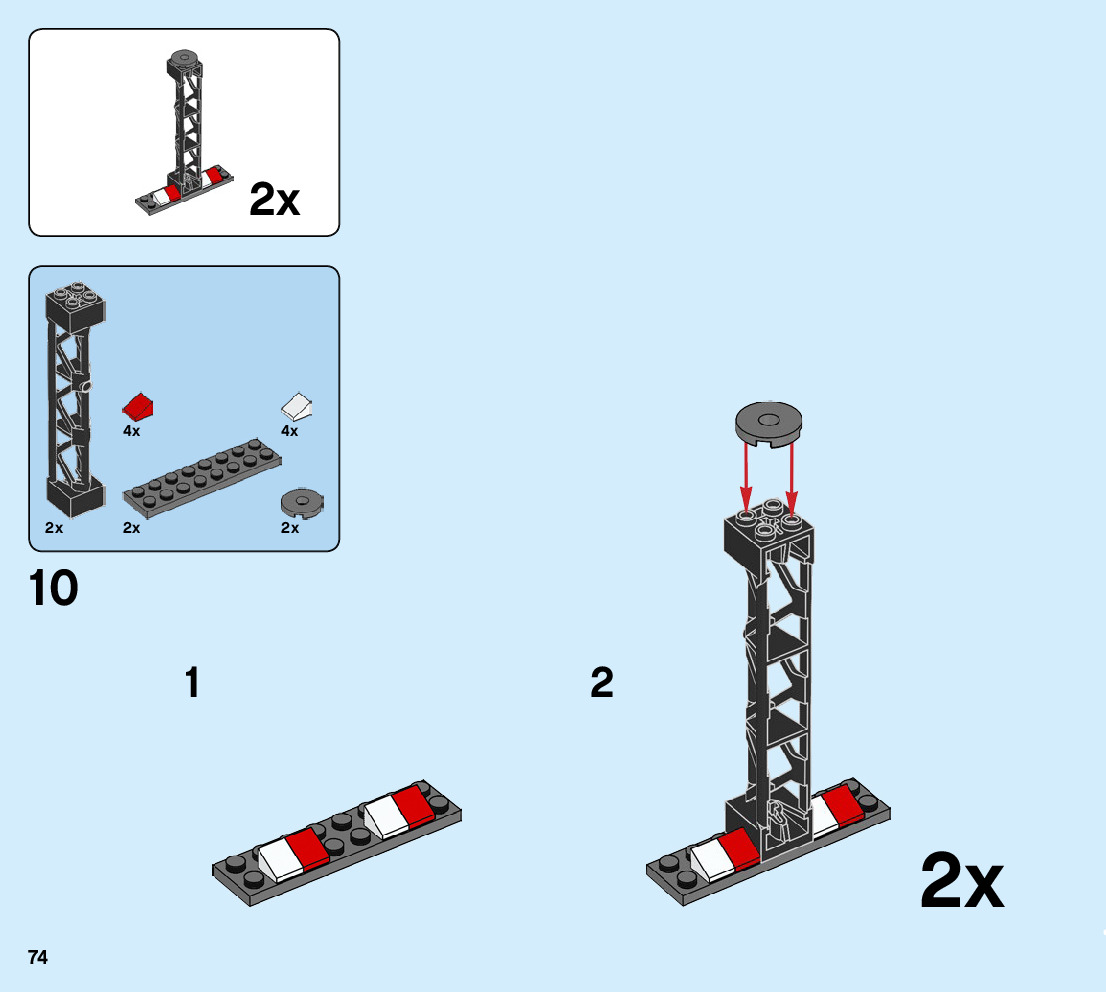 2x

4x
4x
2x
2x
2x

10

1

2

2x

74