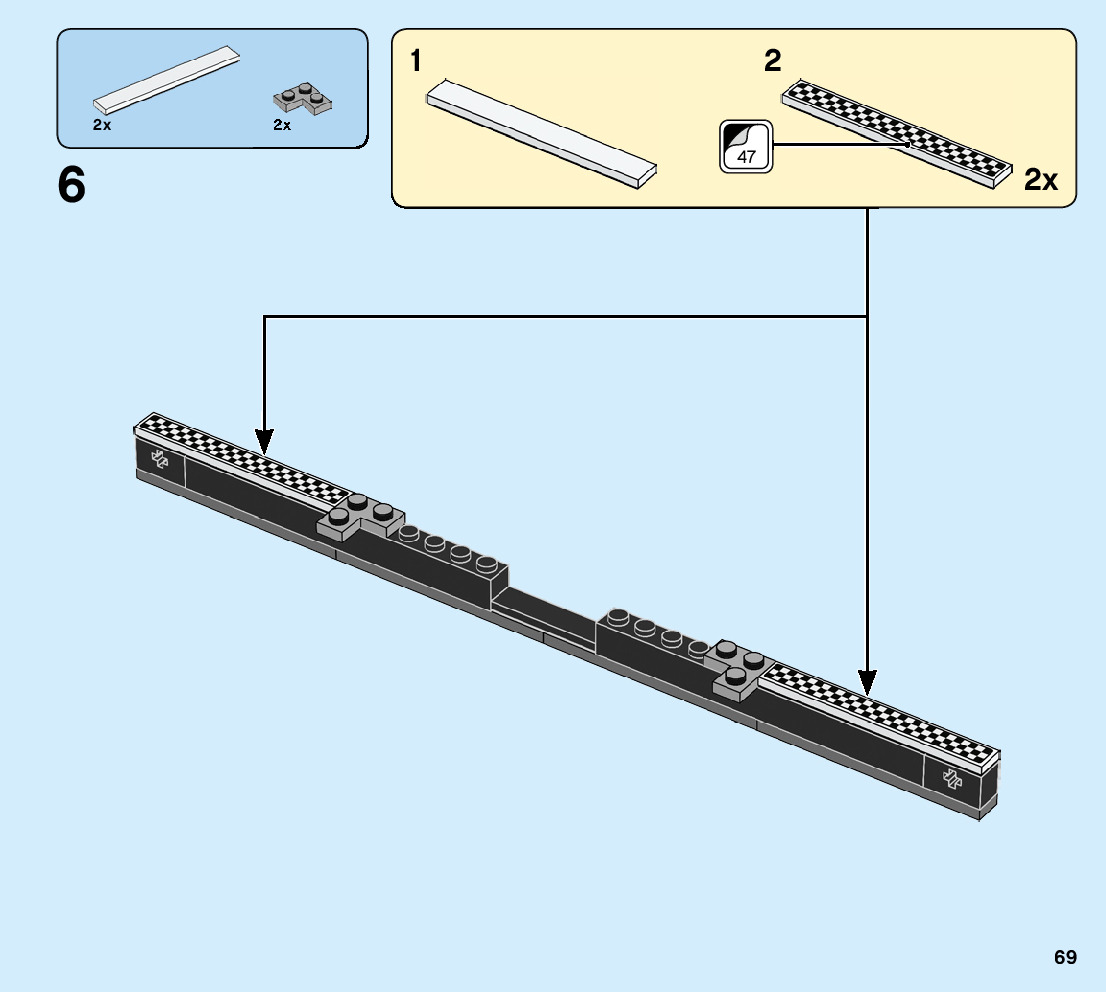 2x
2x

6

1

2

47

2x

69