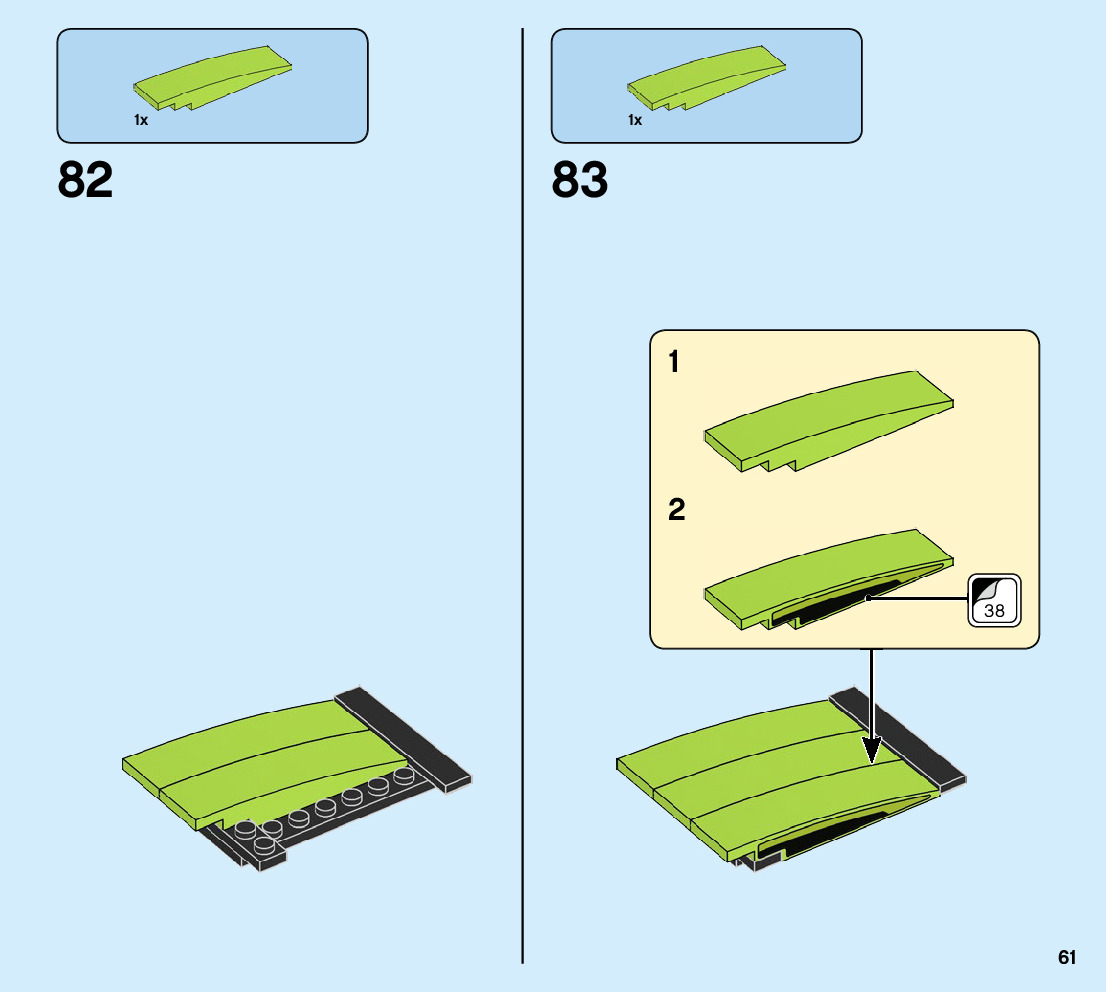 1x

82

1x

83

1

2

38

61