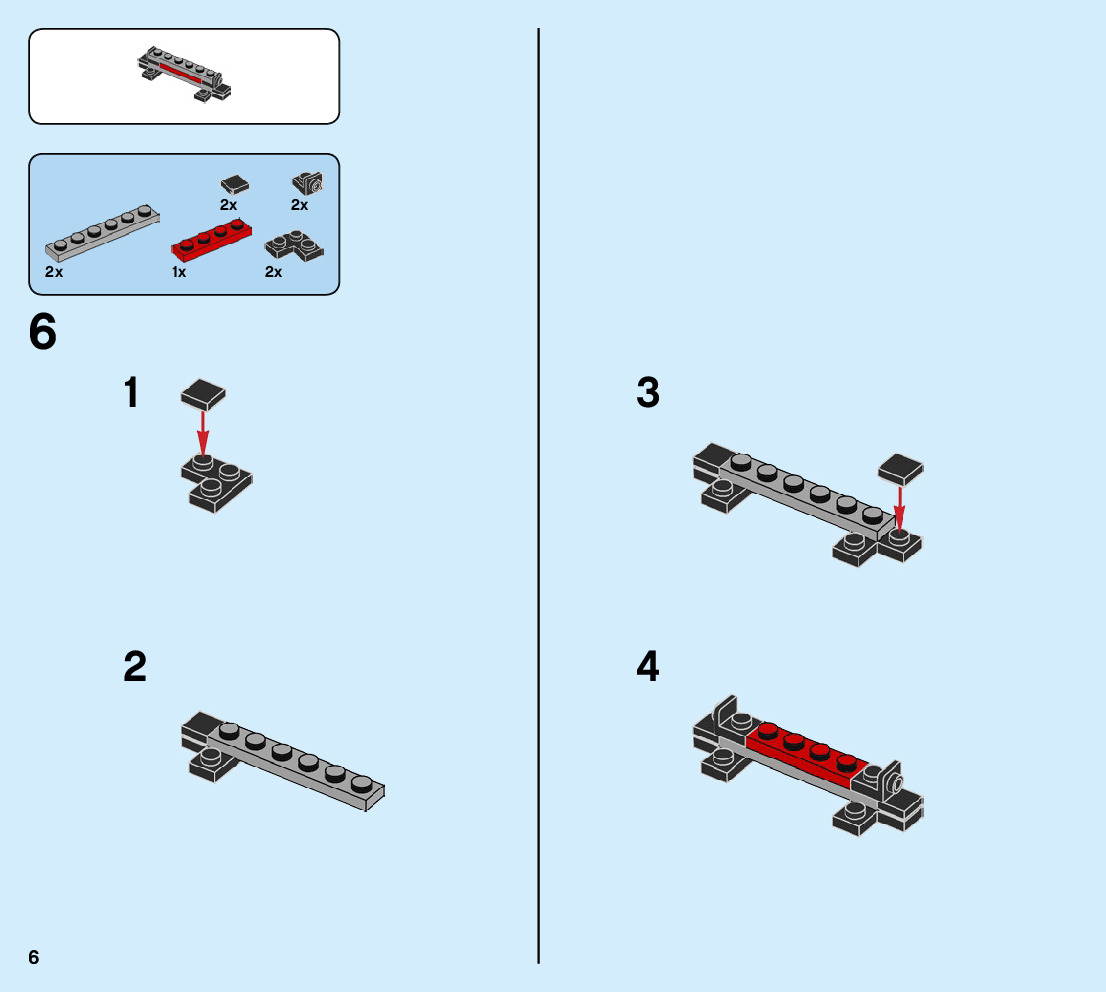 2x
2x
2x
1x
2x

6

1

2

3

4

6