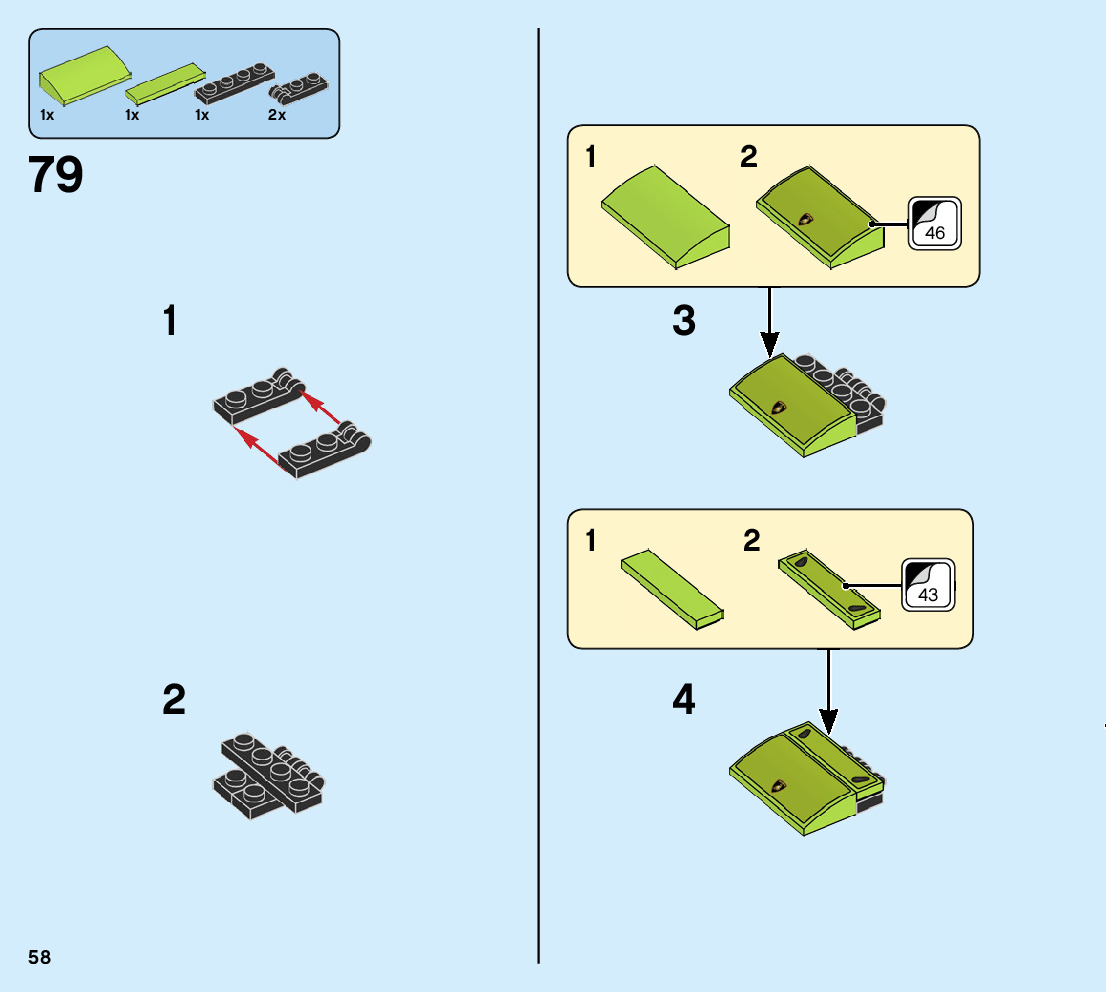 1x 1x 1x 2x

79

1

2

1 2

46

3

1 2

43

4

58