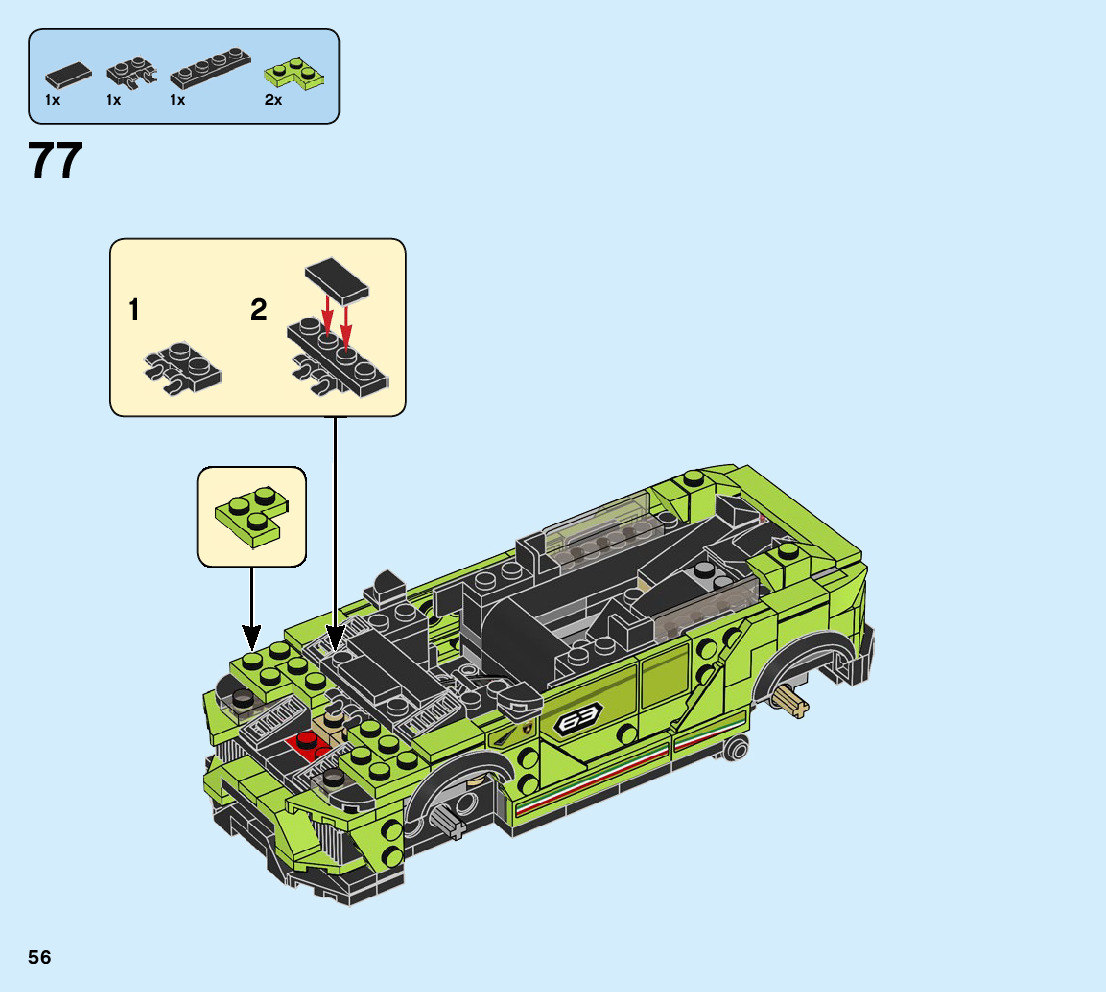 1x 1x 1x 2x

77

1 2

63

56