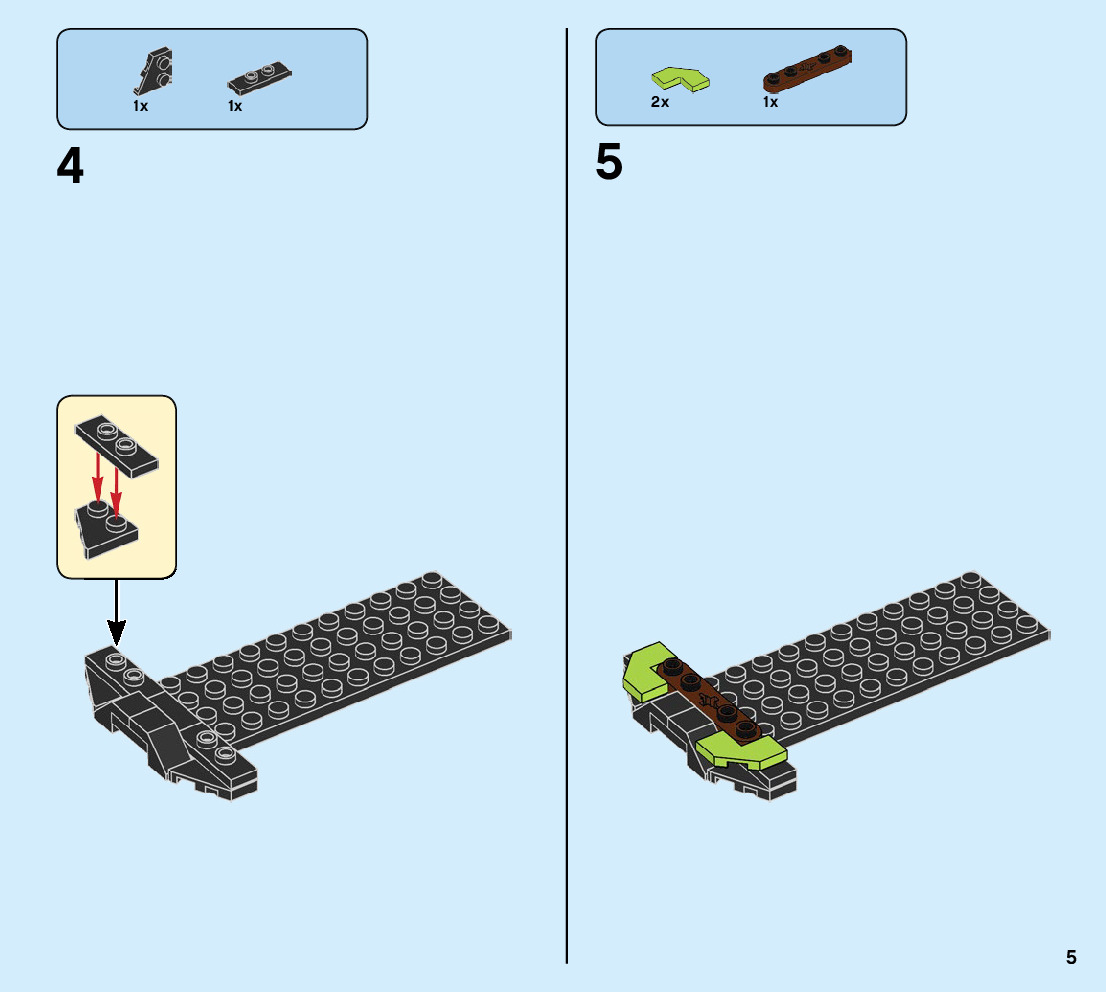 1x 1x

4

2x 1x

5

5