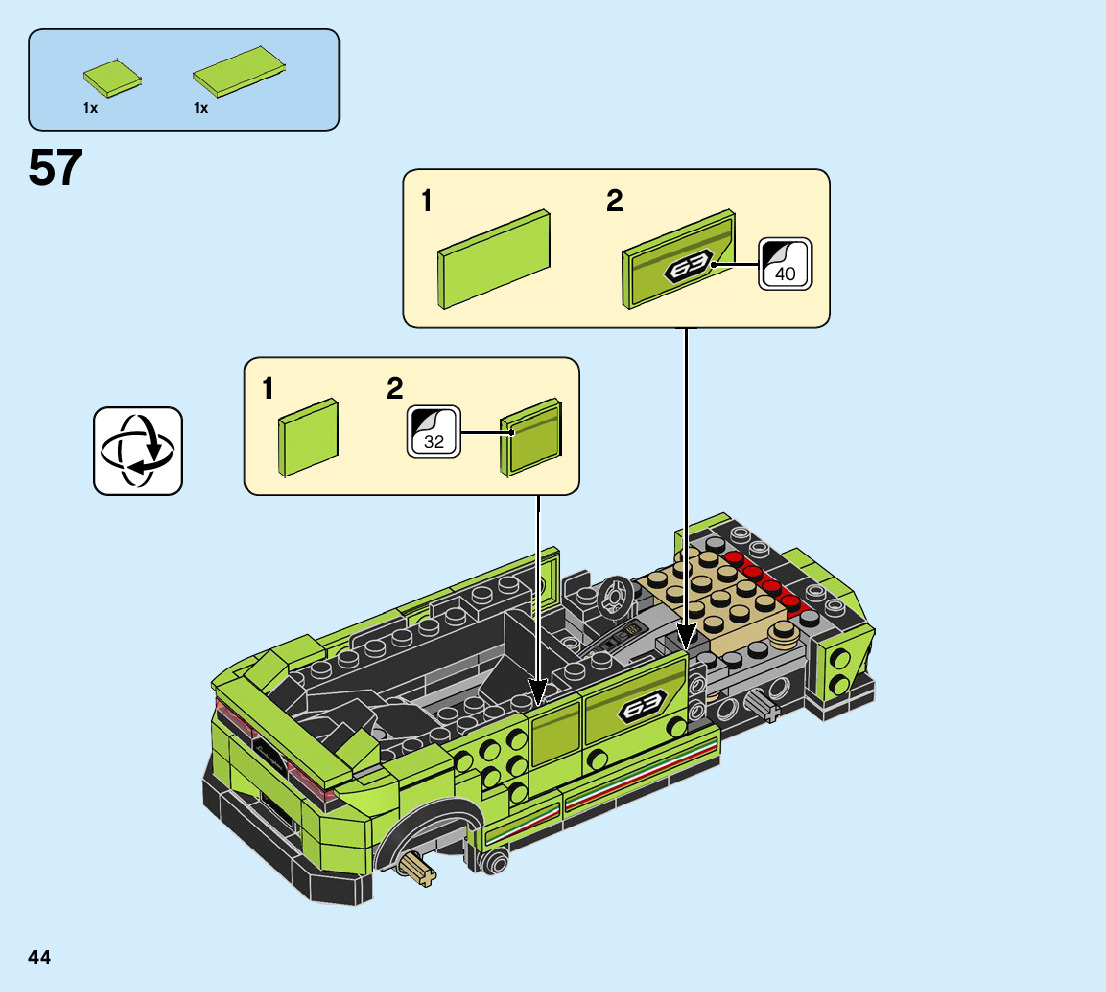 1x 1x

57

1 2

63

40

1 2

32

63

44