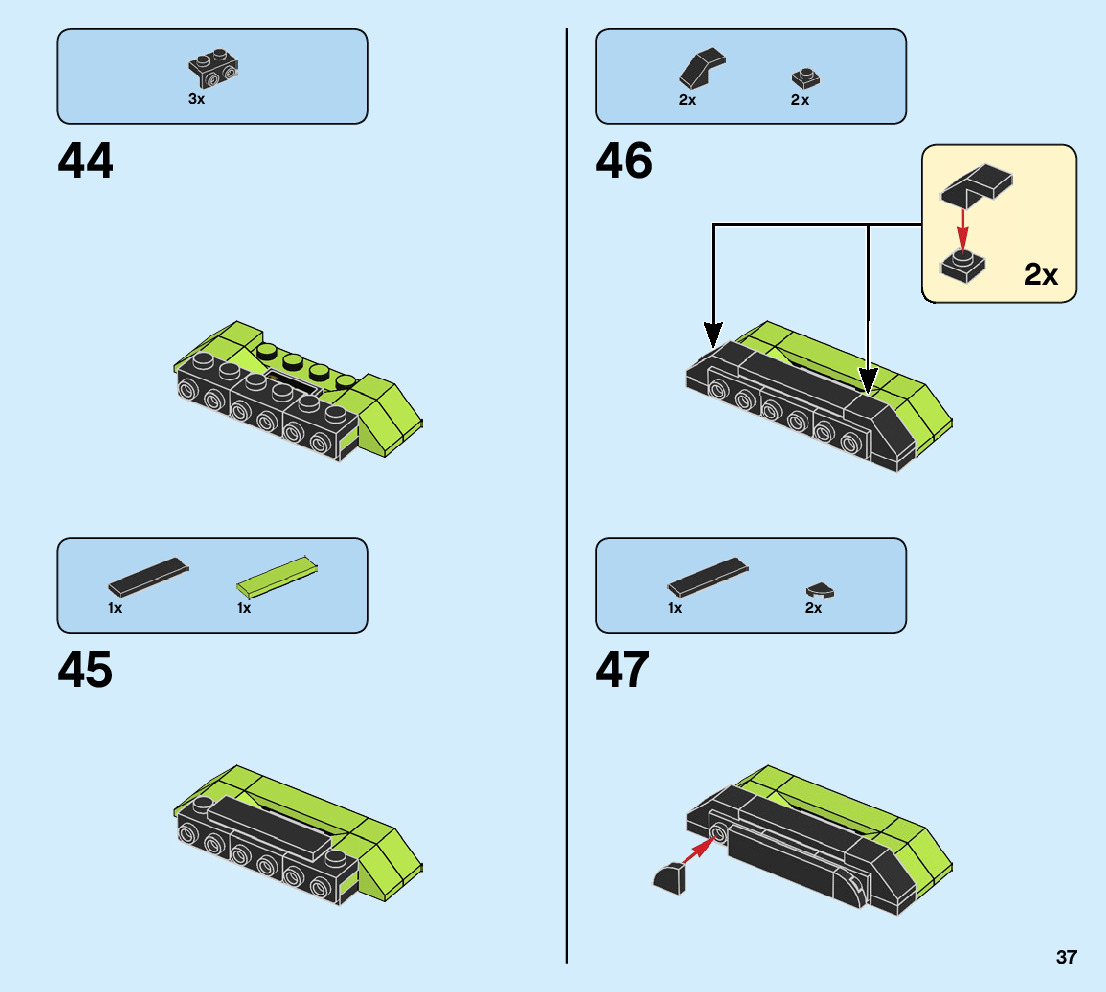 3x

44

1x

1x

45

2x

2x

46

2x

1x

2x

47

37