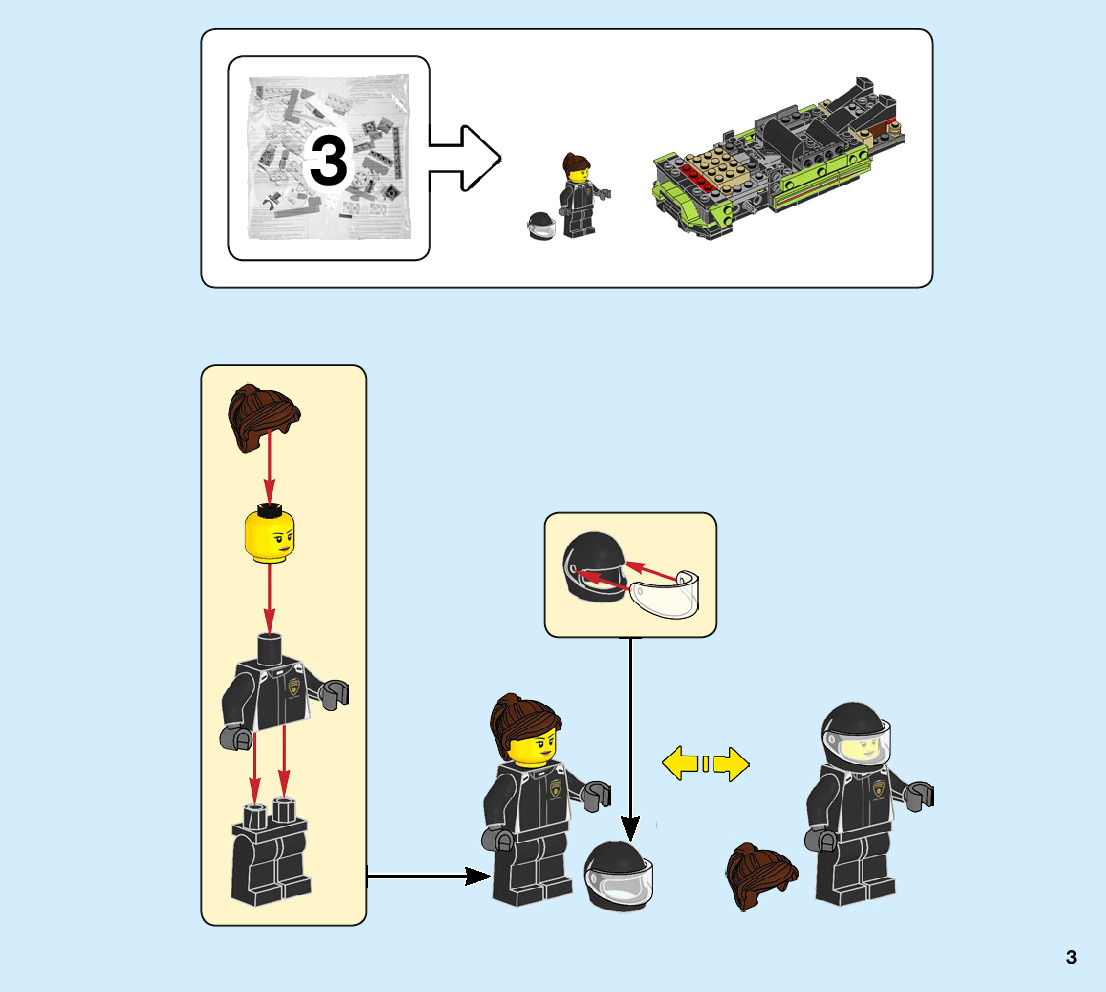 3

3