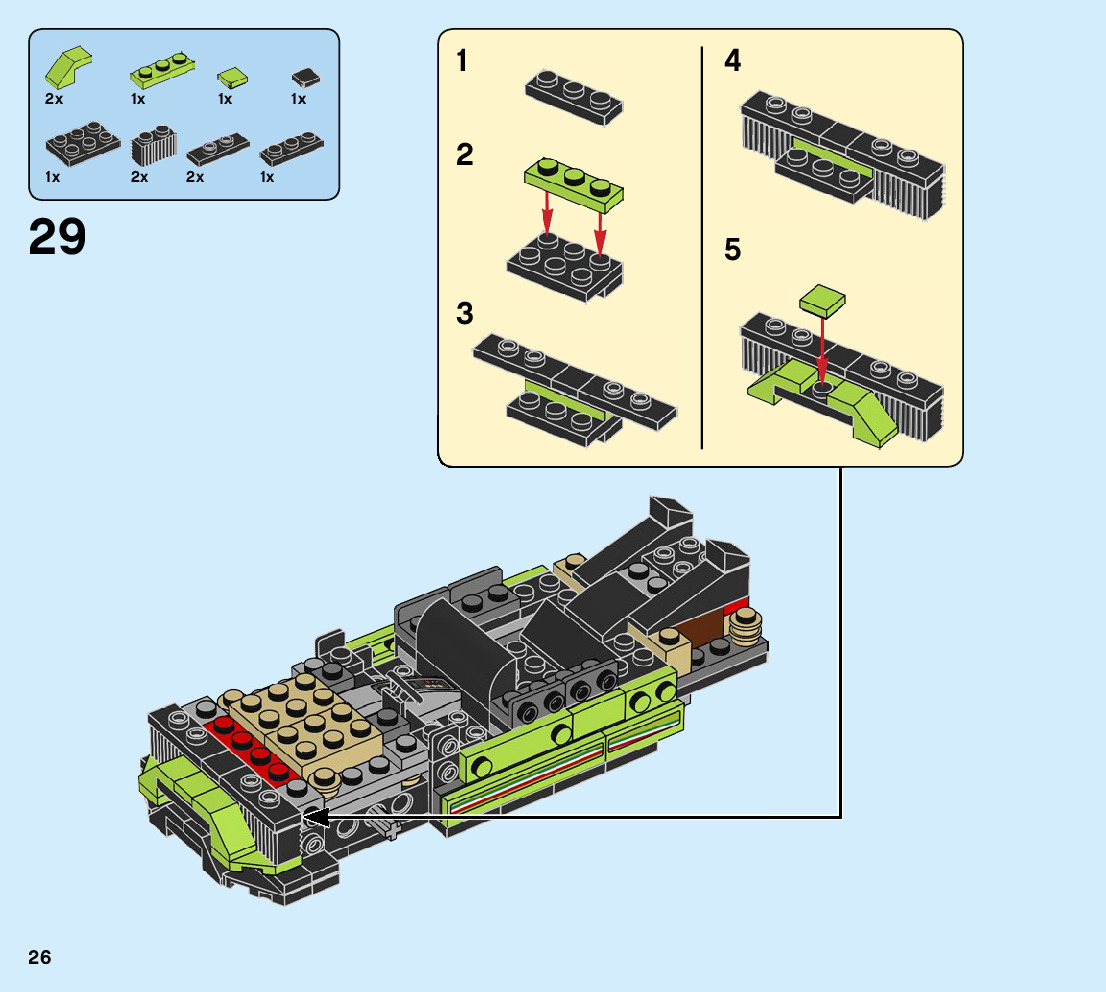 2x 1x 1x 1x

1x 2x 2x 1x

29

1

2

3

4

5

26