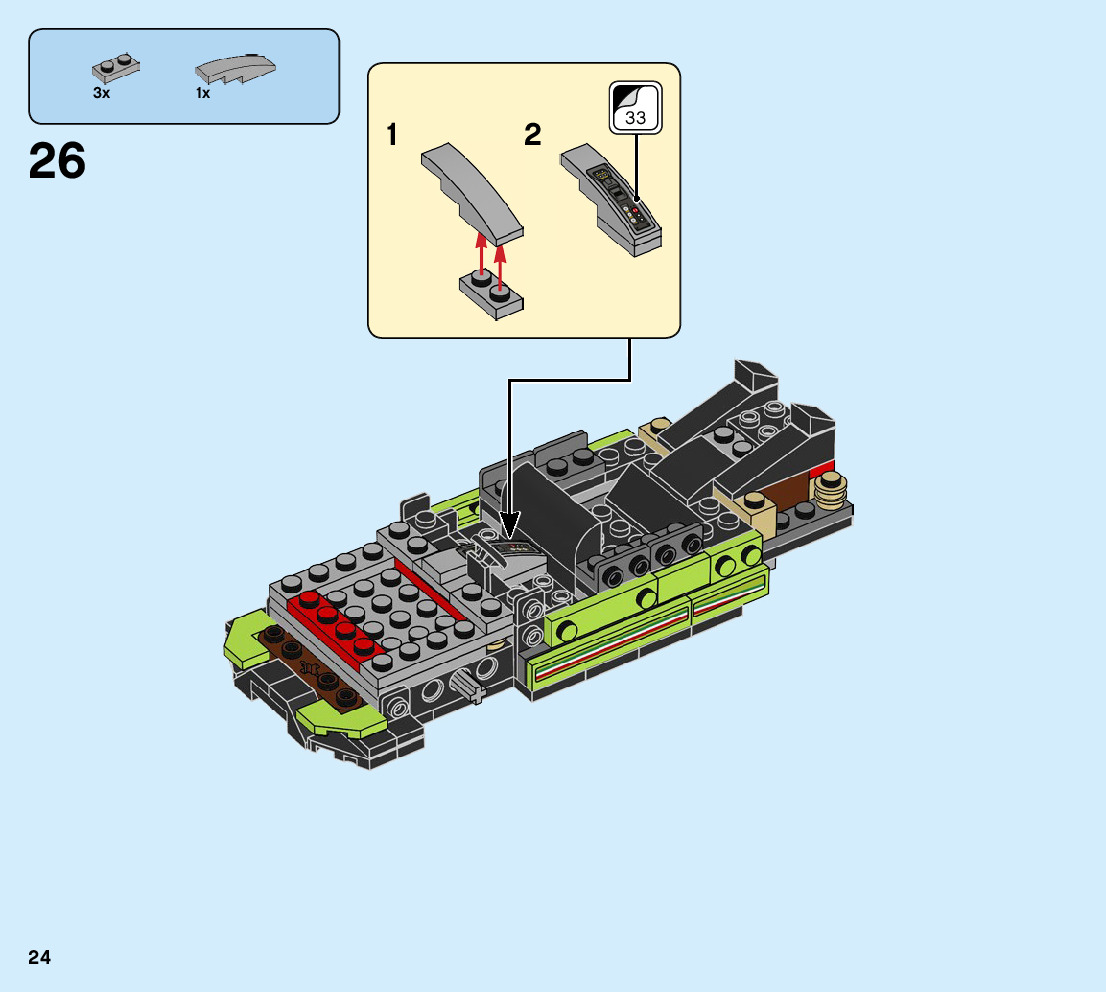 3x
1x

26

1

2

33

24