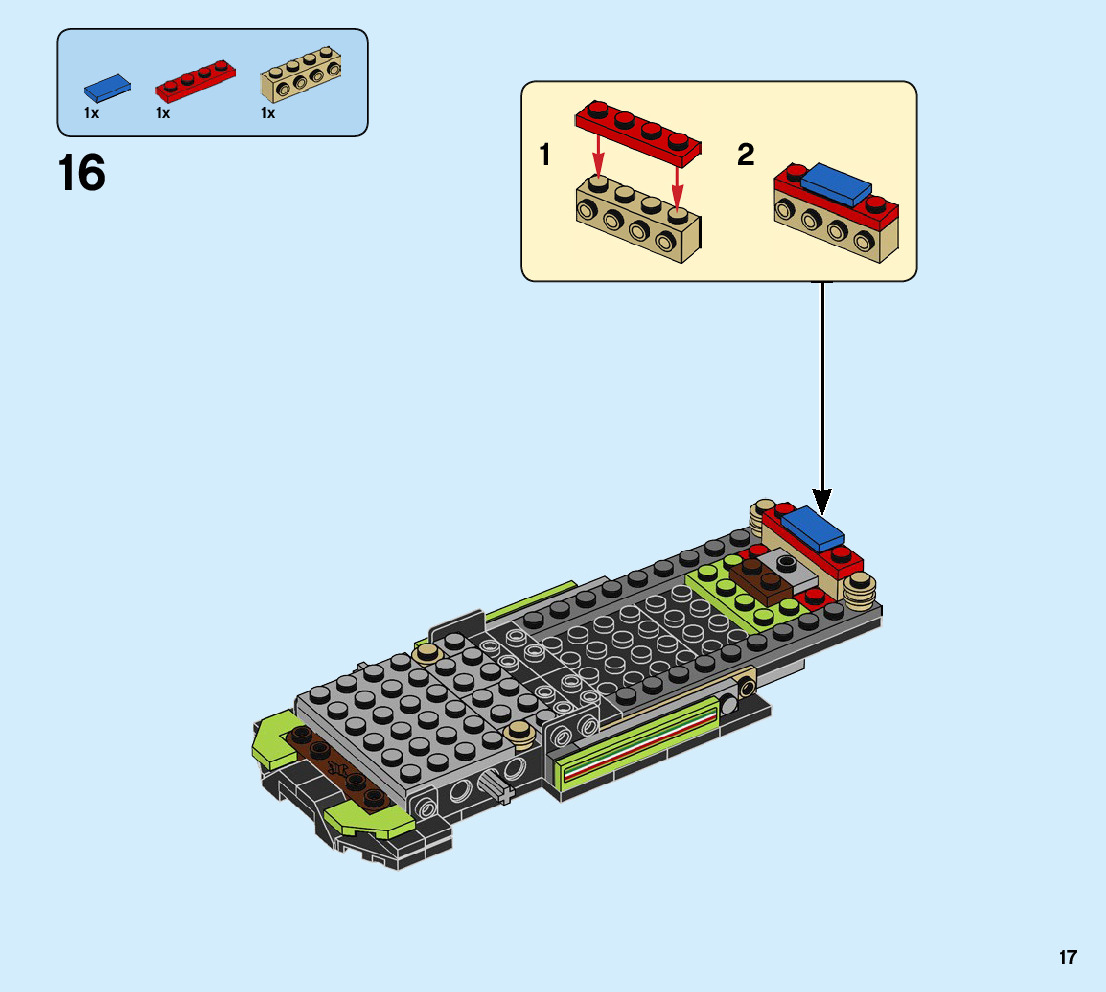 1x 1x 1x

16

1

2

17