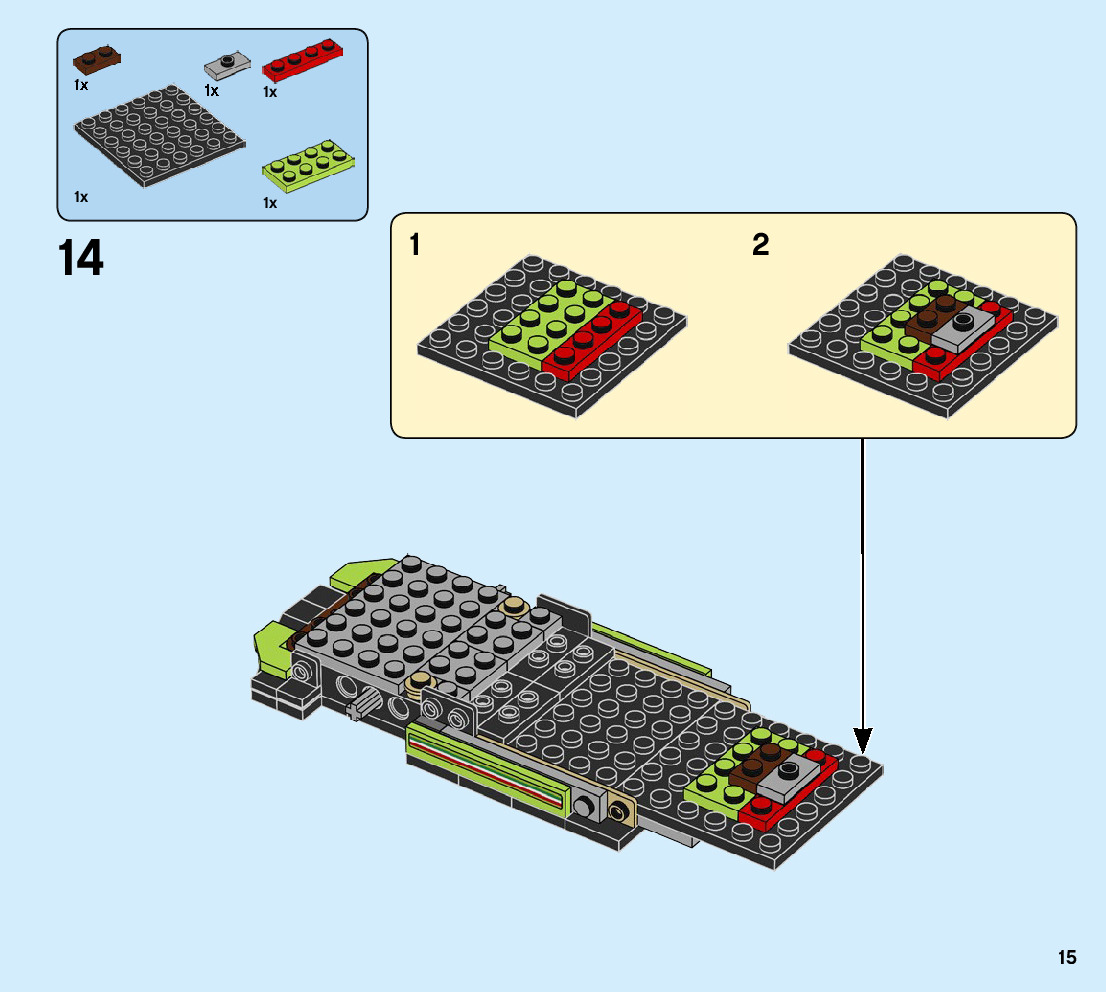 1x
1x
1x
1x
1x

14

1
2

15