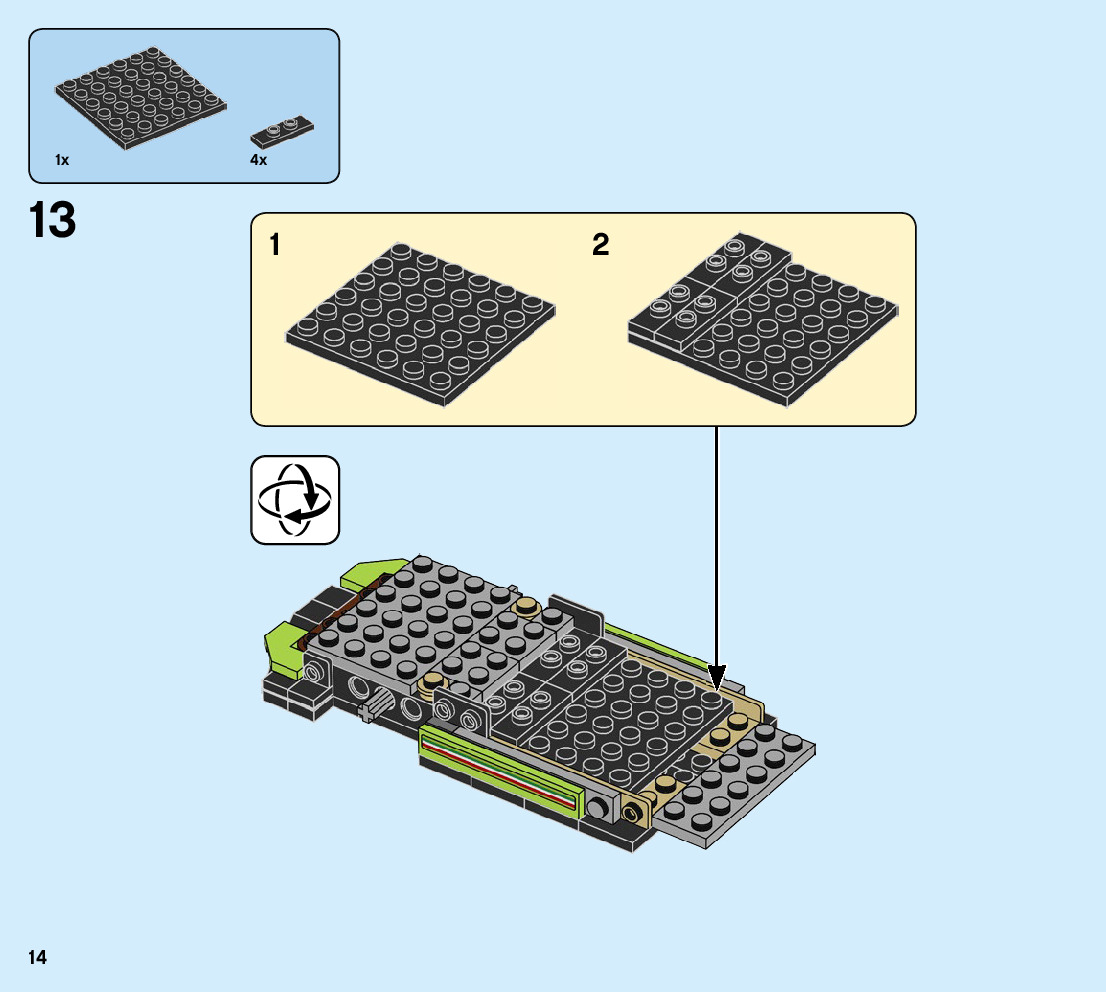 1x
4x

13

1
2

14