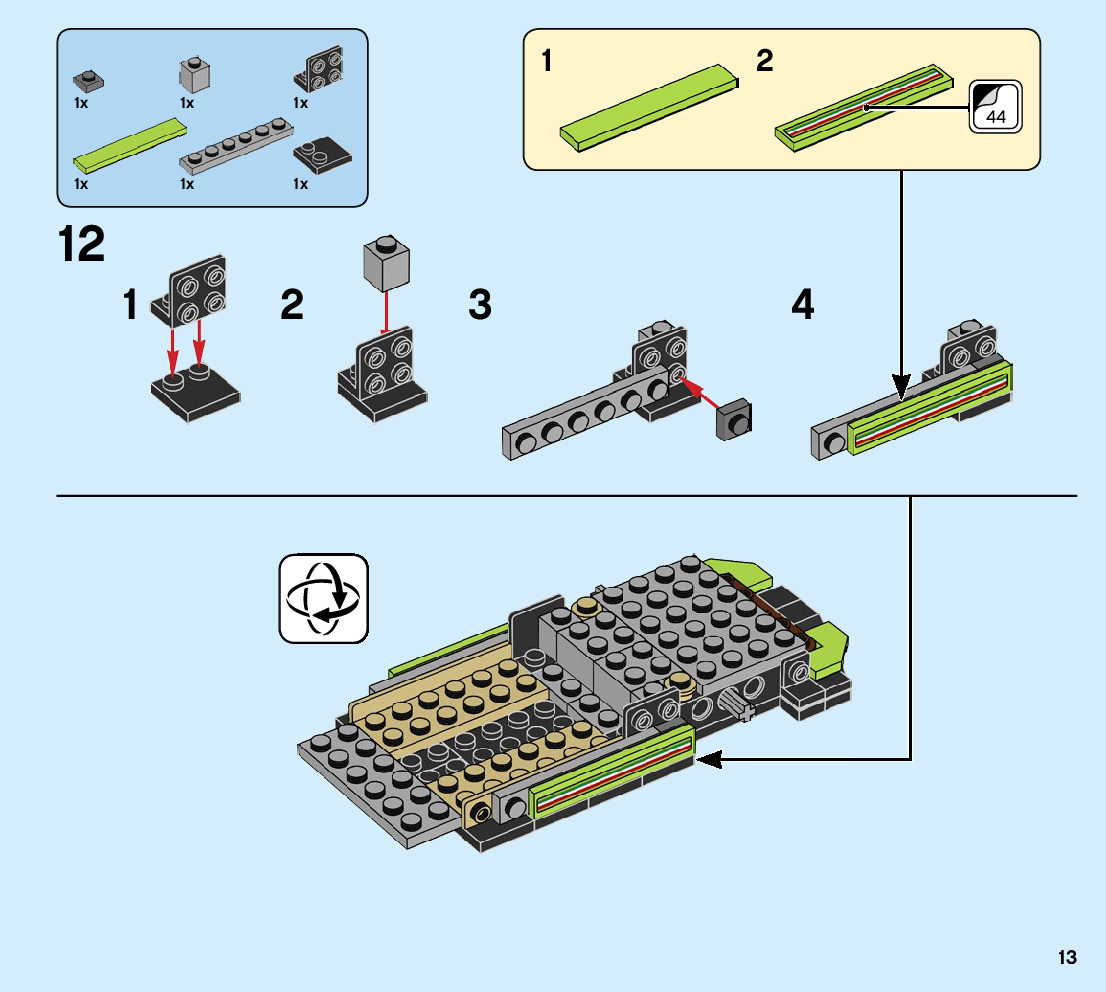 1x
1x
1x
1x
1x
1x

1
2
44

12
1
2
3
4

13