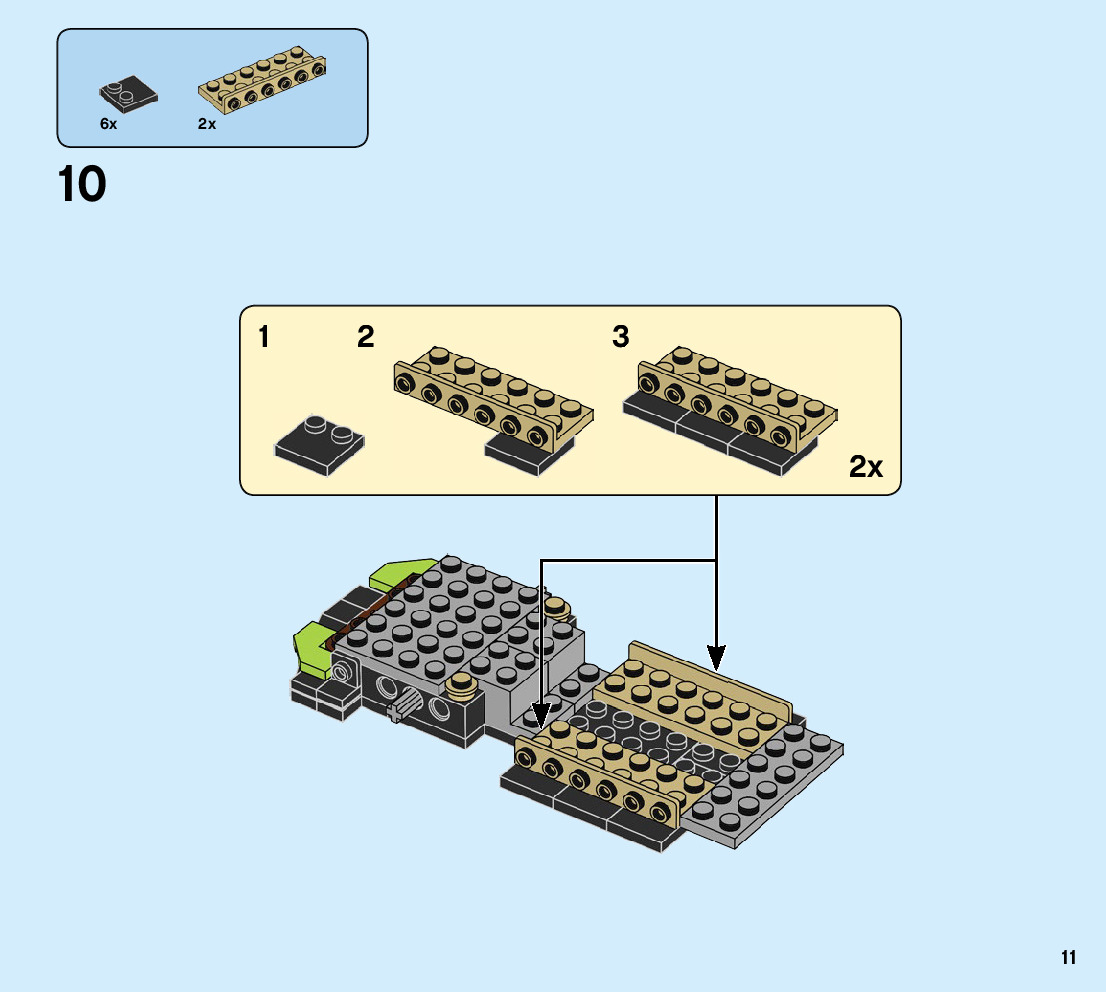 6x
2x

10

1
2
3
2x

11