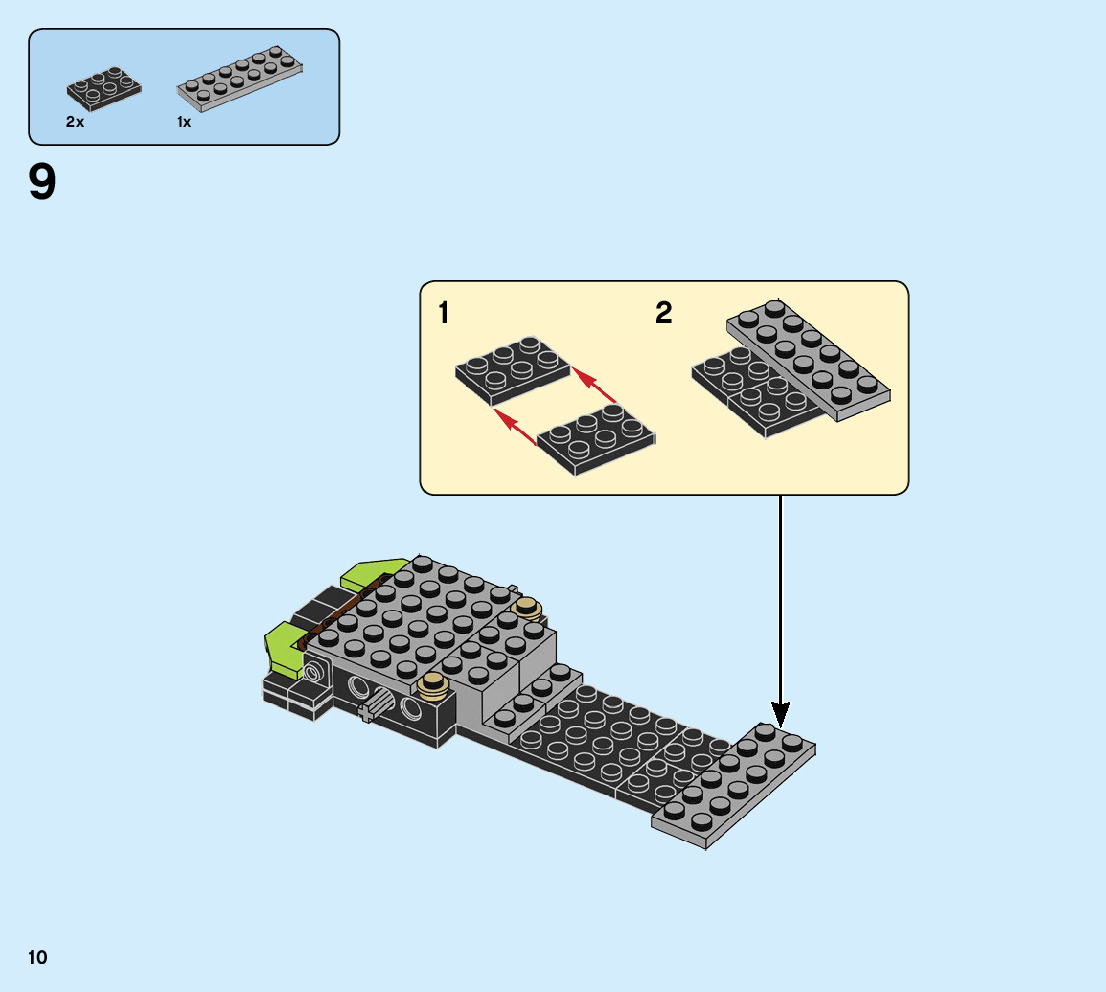 2x
1x

9

1
2

10