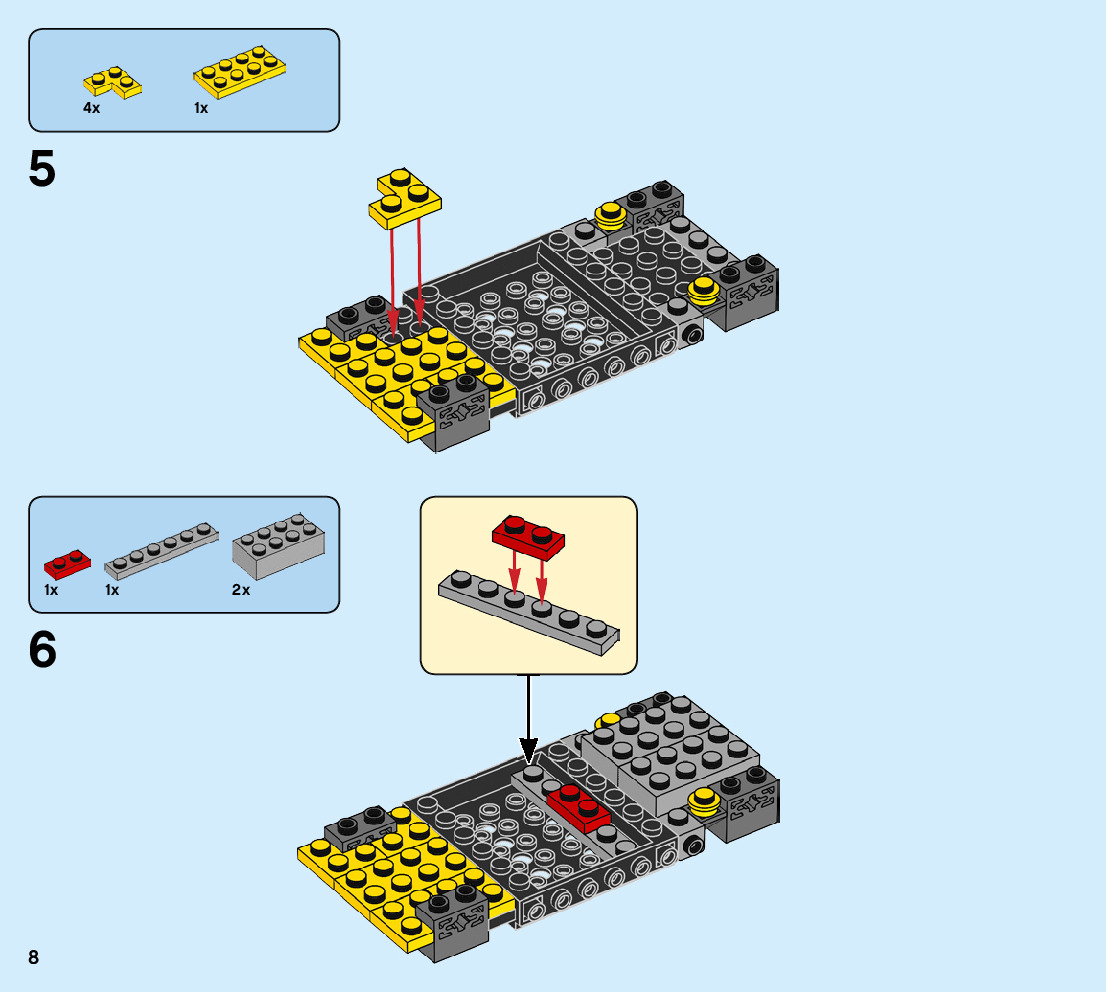 4x
1x

5

1x
1x
2x

6

8