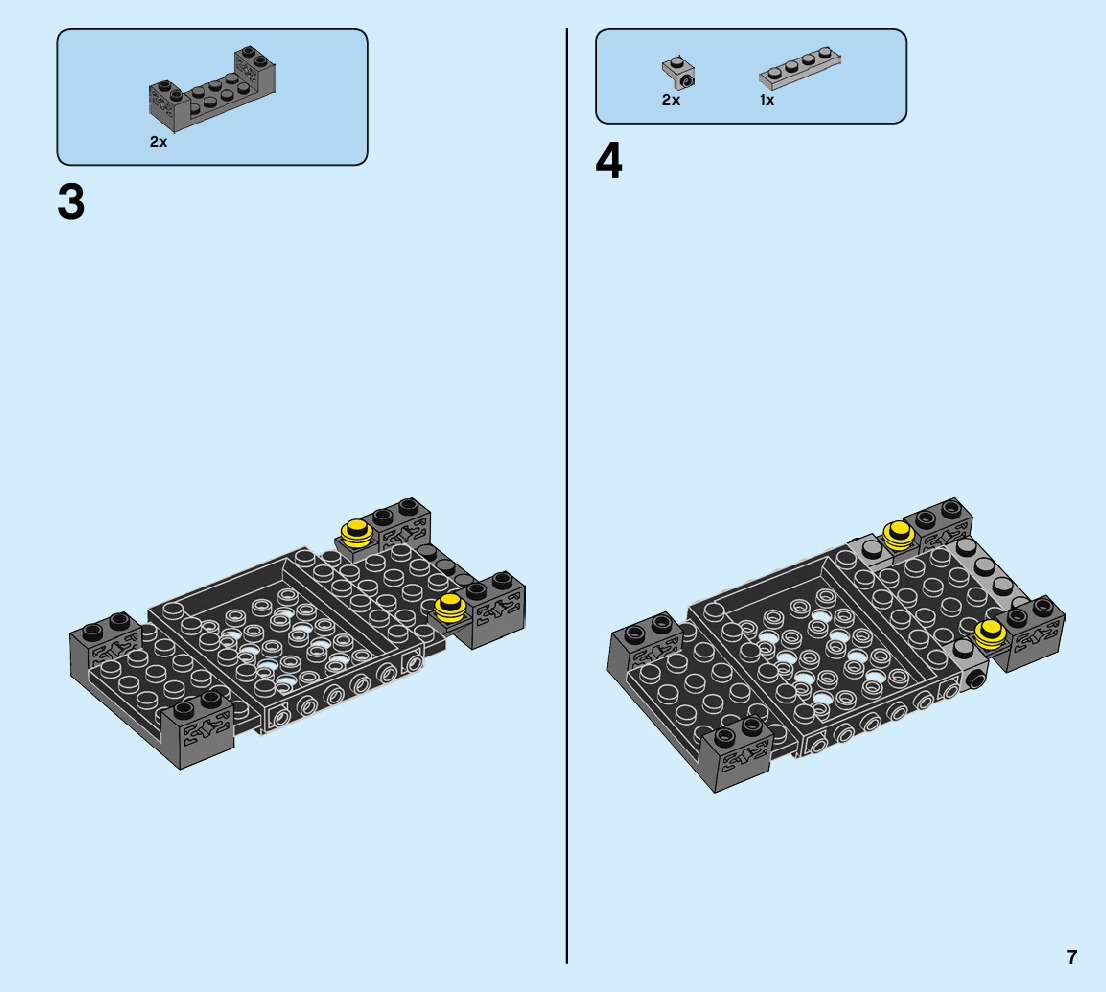 2x

3

2x 1x

4

7