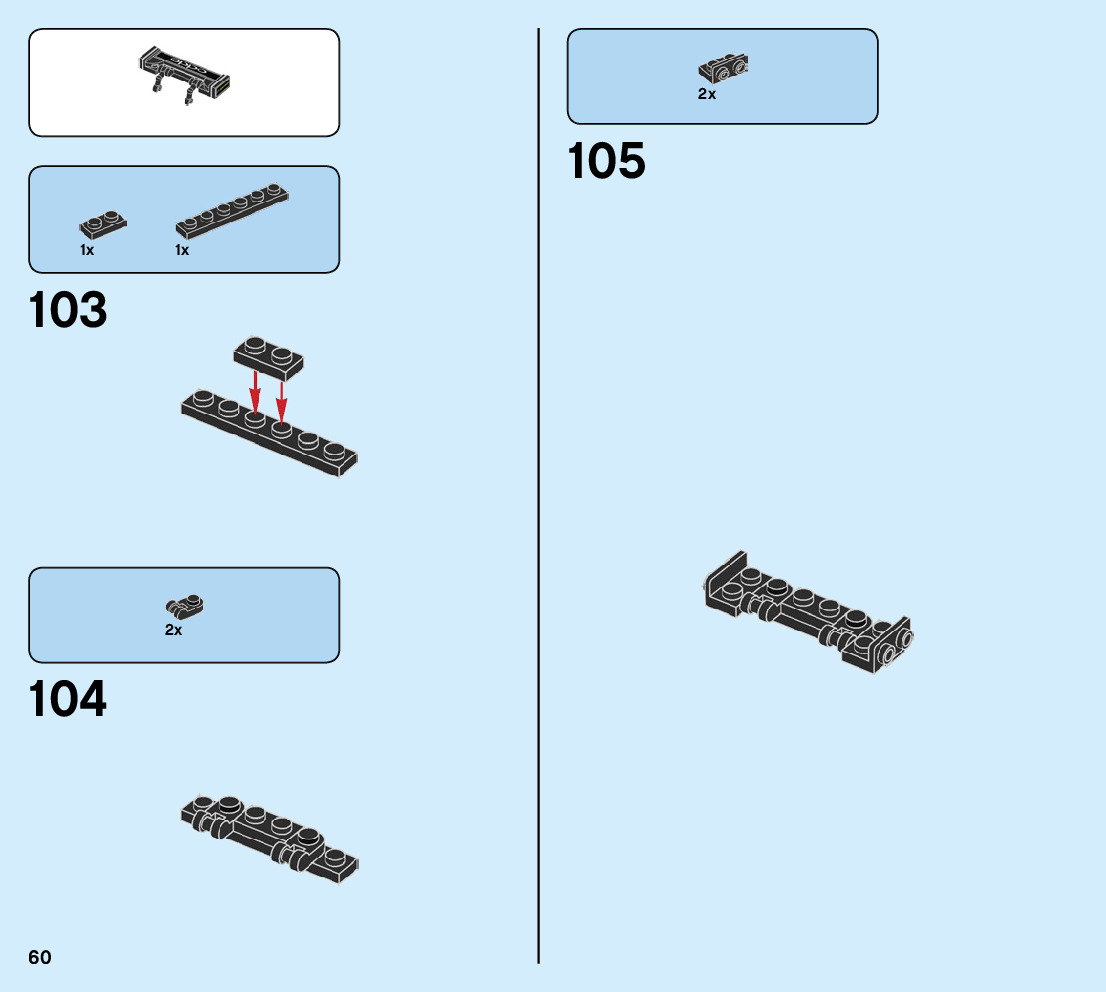 1x 1x

103

2x

104

60

2x

105