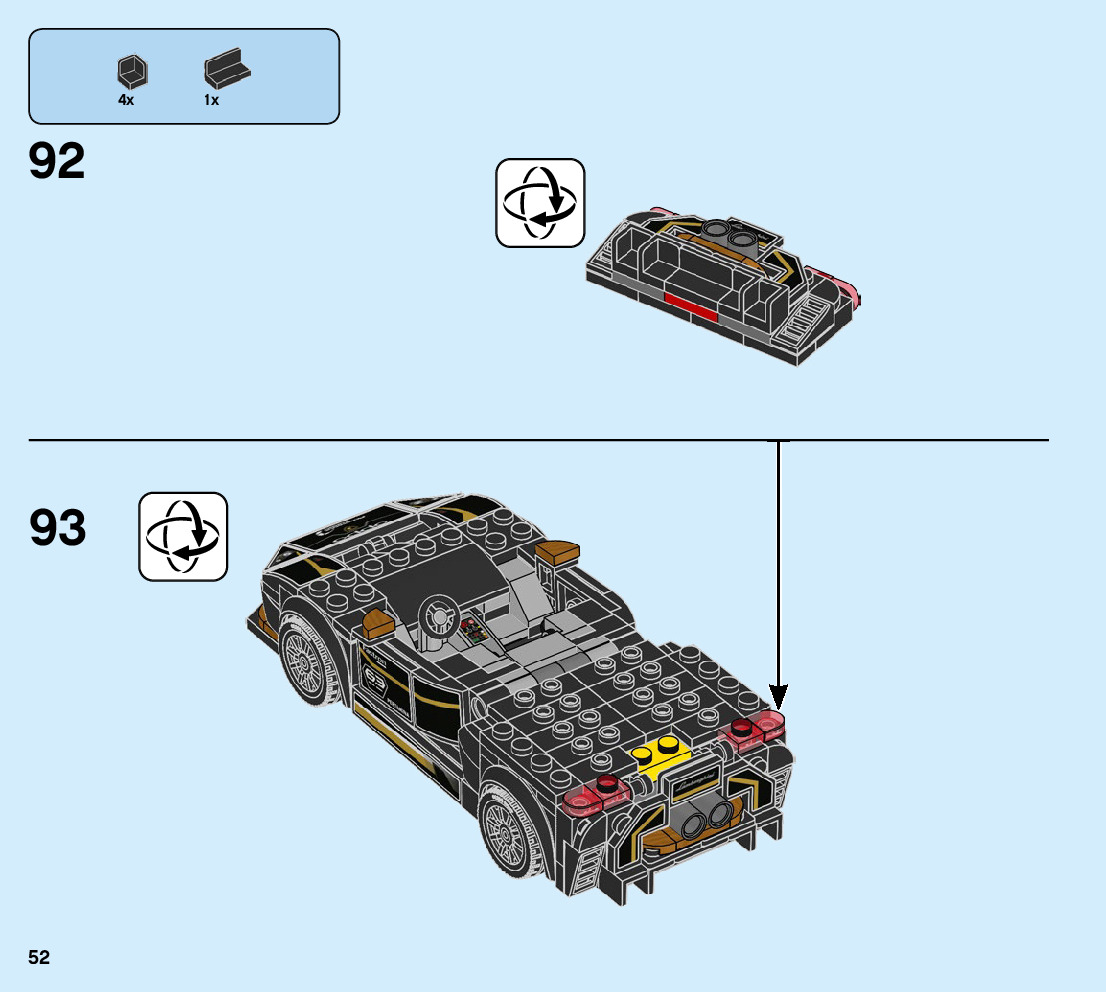 4x 1x

92

93

63

52