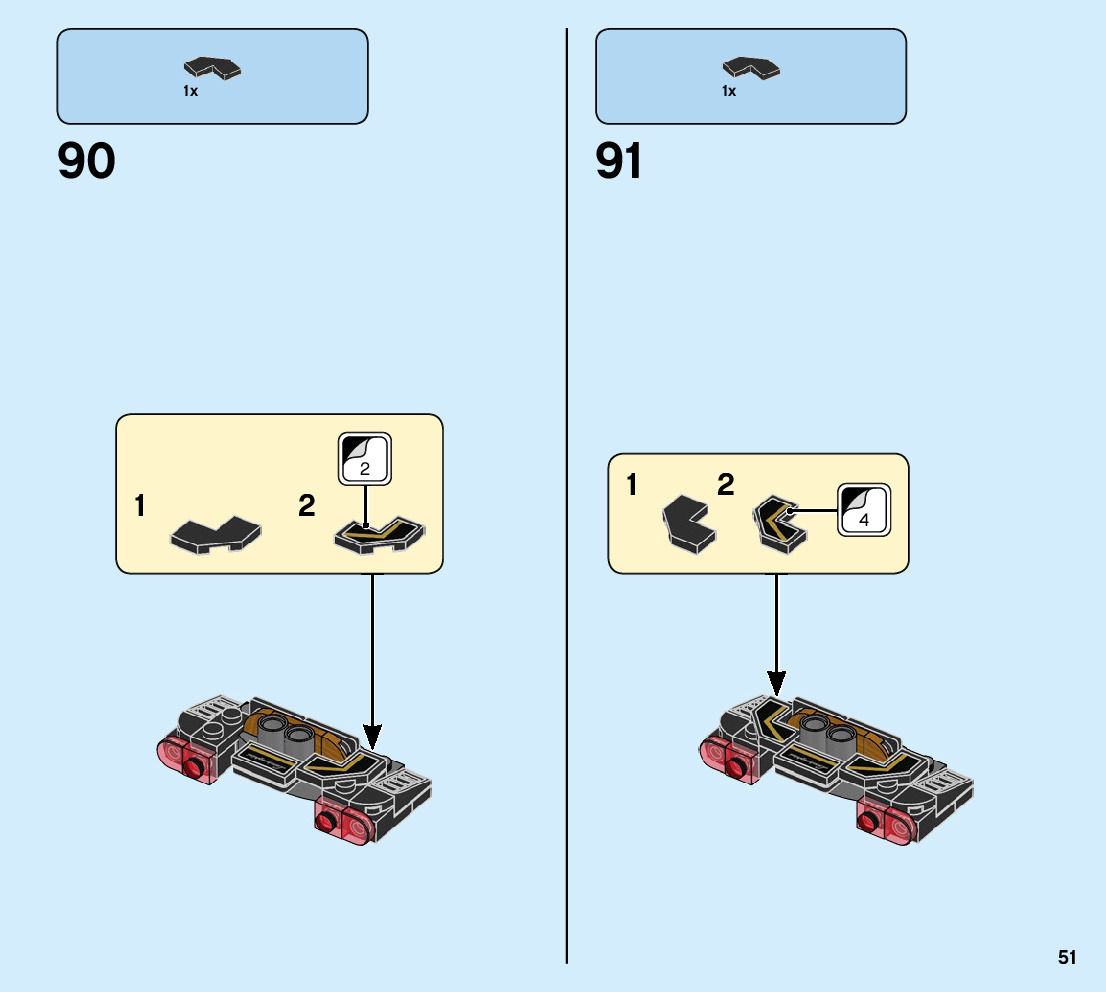 1x

90

1

2

2

1x

91

1

2

4

51