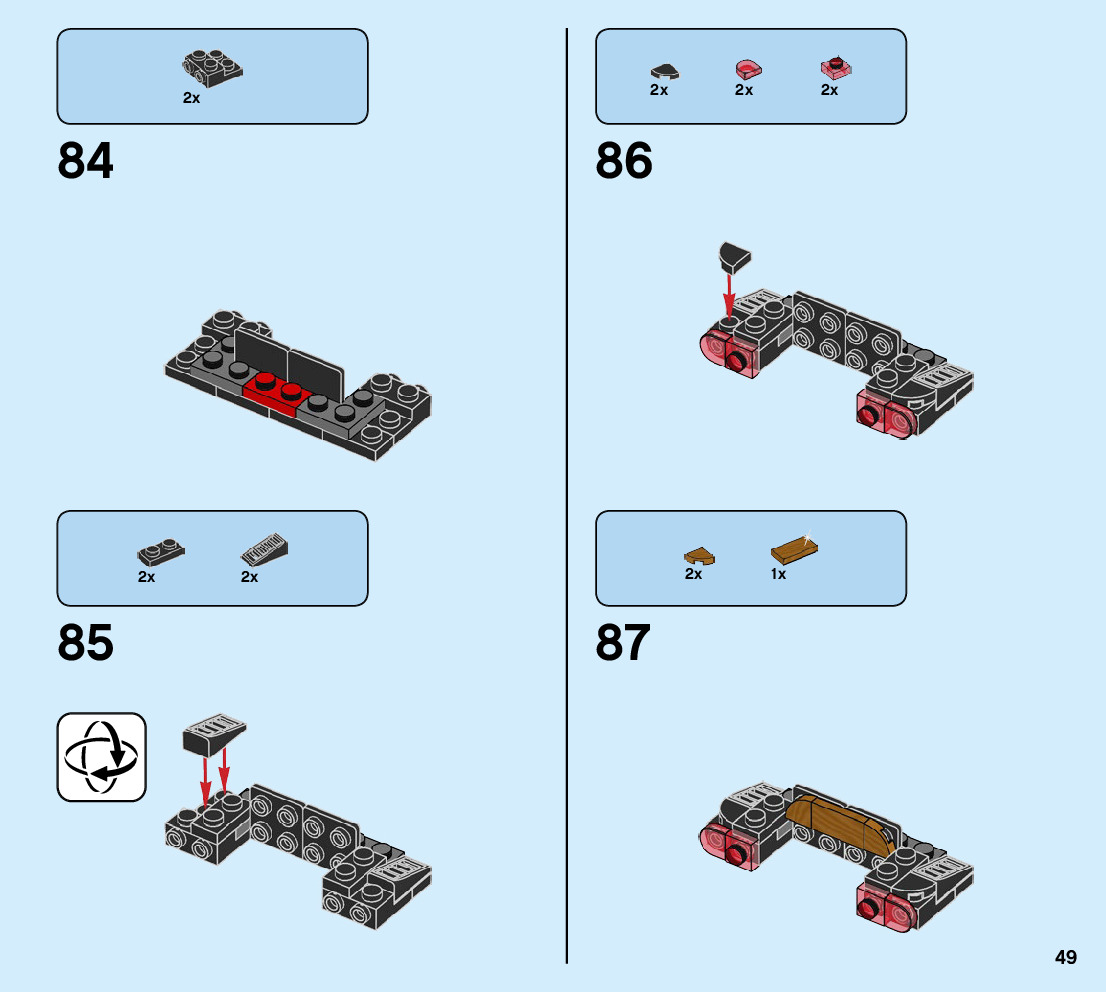 2x

84

2x 2x

85

2x 2x 2x

86

2x 1x

87

49