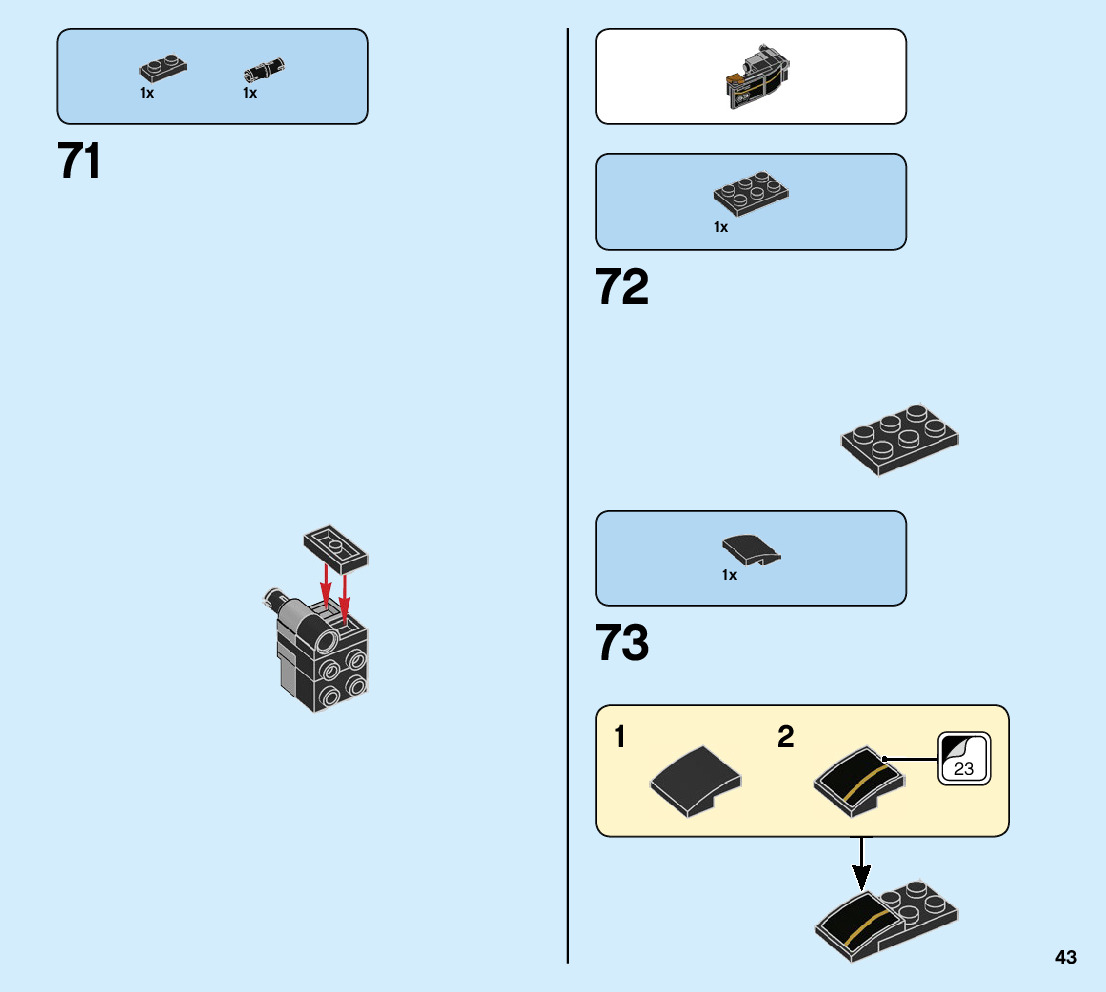 1x 1x

71

1x

72

1x

73

1

2

23

43