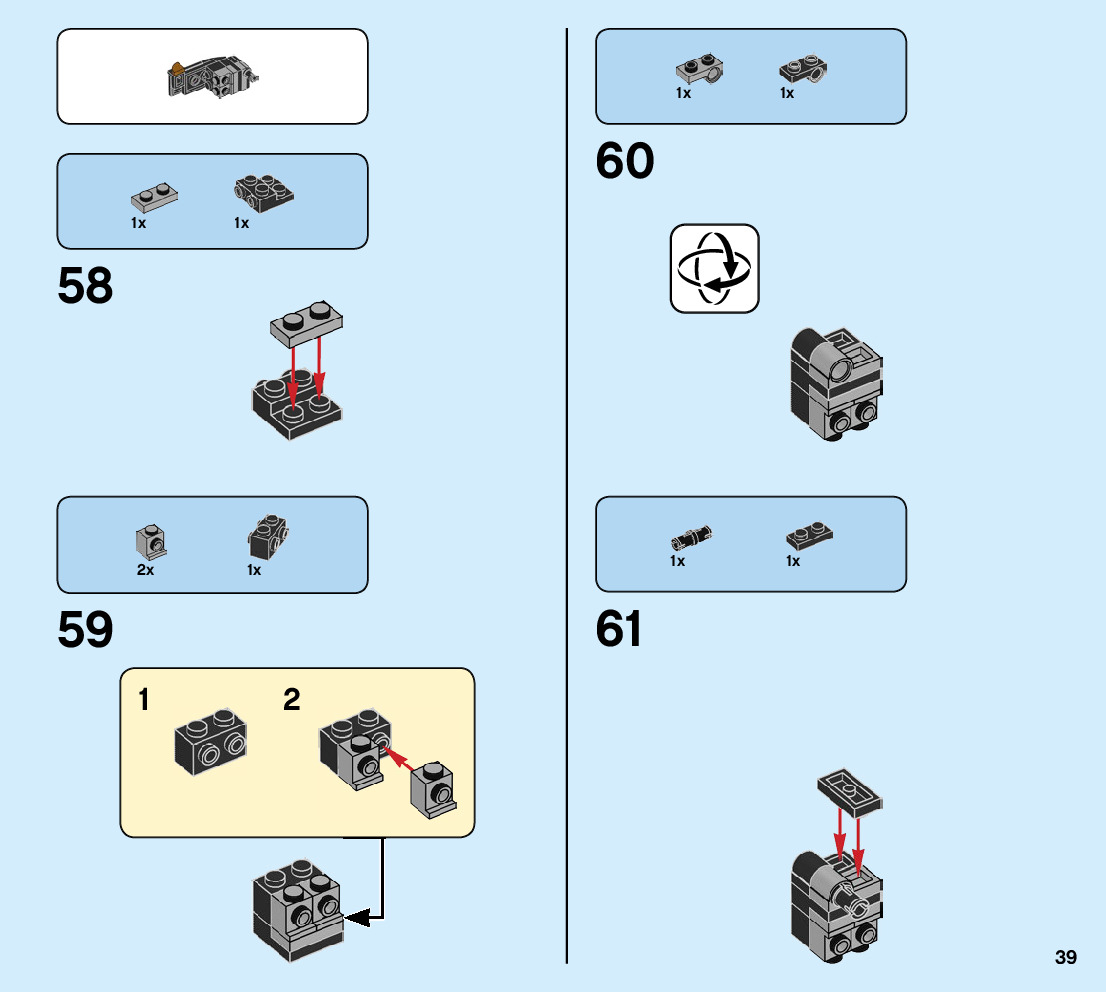 1x 1x

58

2x 1x

59

1 2

1x 1x

60

1x 1x

61

39